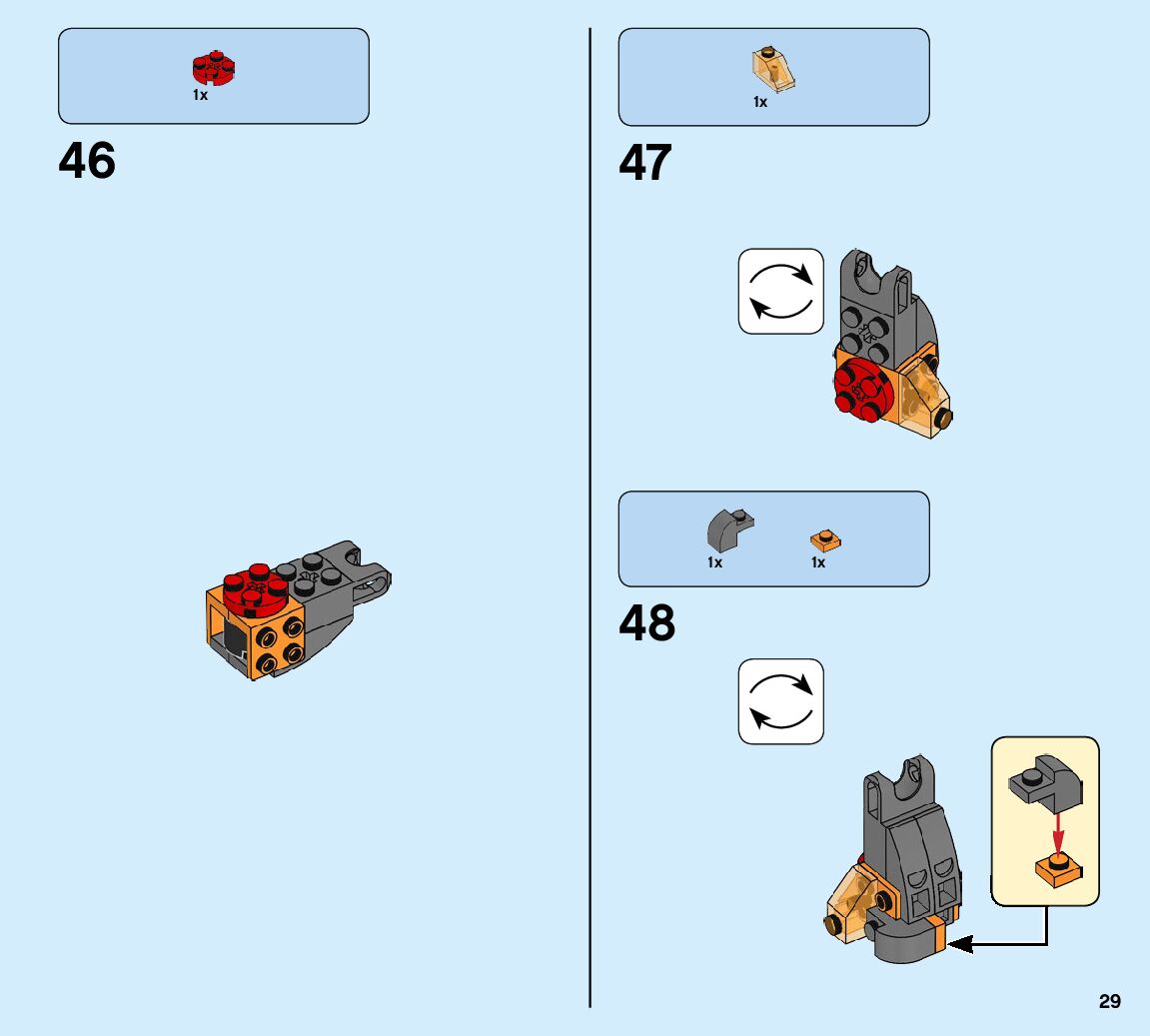 1x

46

1x

47

1x 1x

48

29