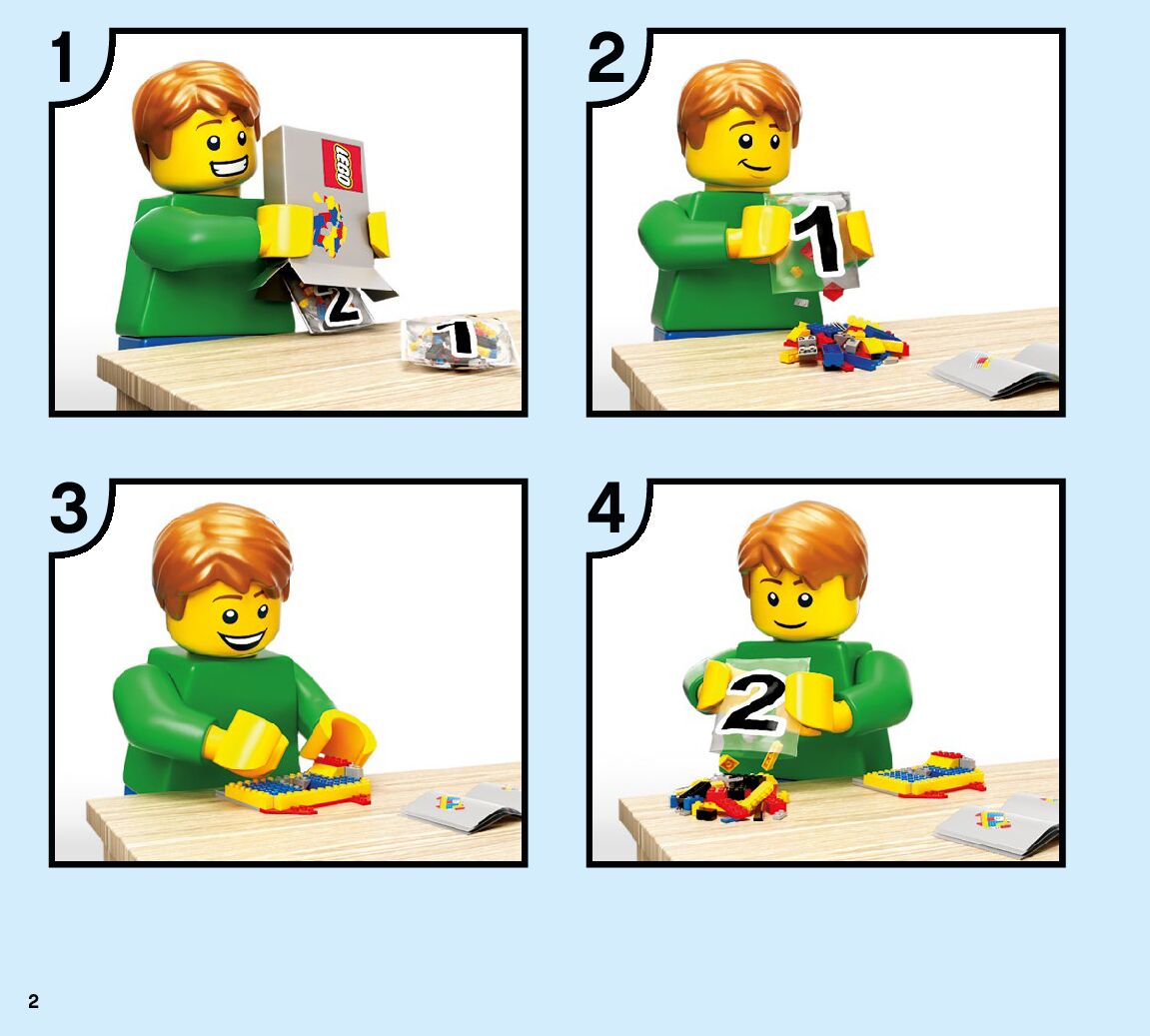 1

LEGO

2

1

2

1

3

4

2

2