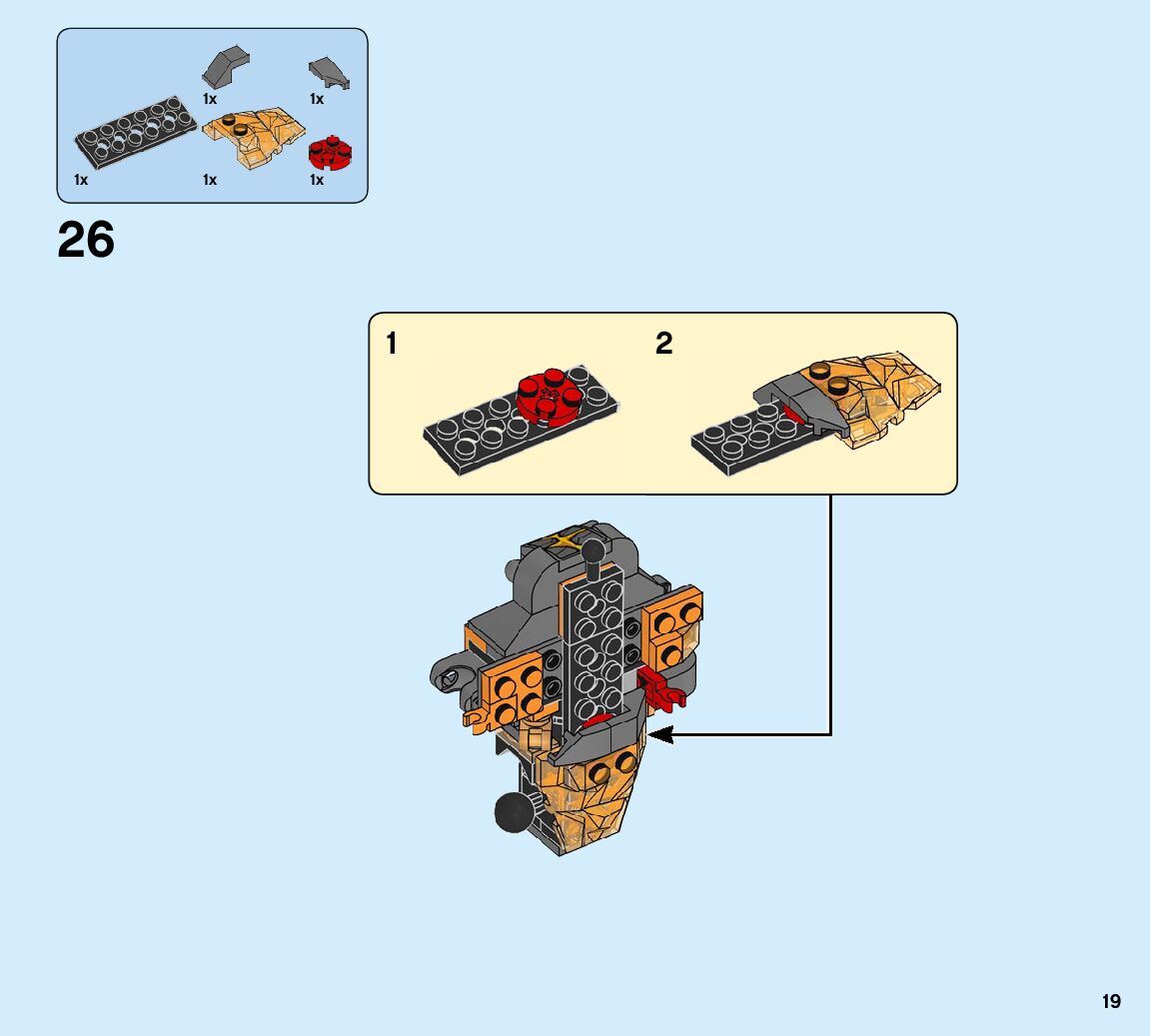 1x
1x
1x
1x
1x

26

1
2

19