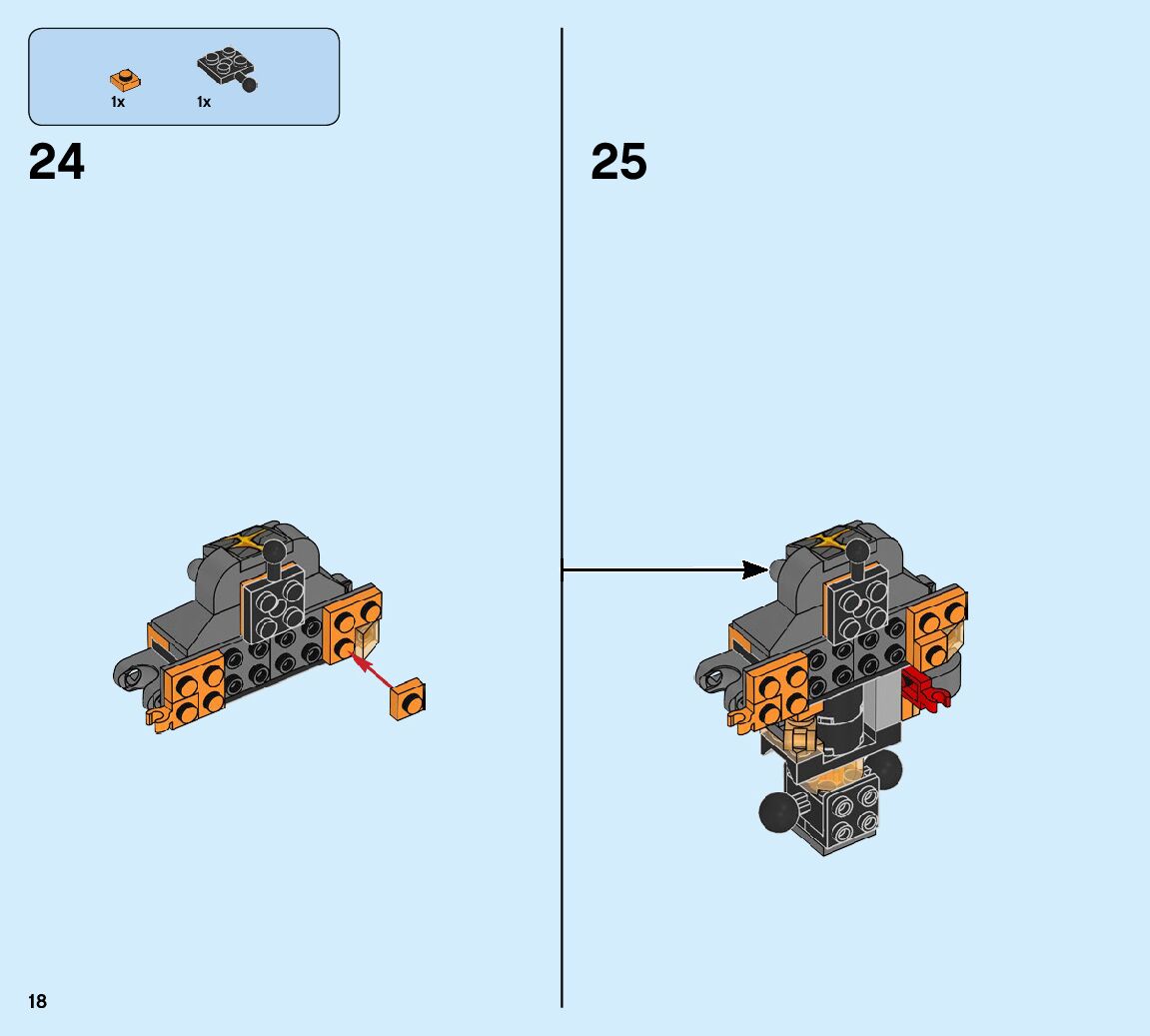 1x 1x

24

25

18