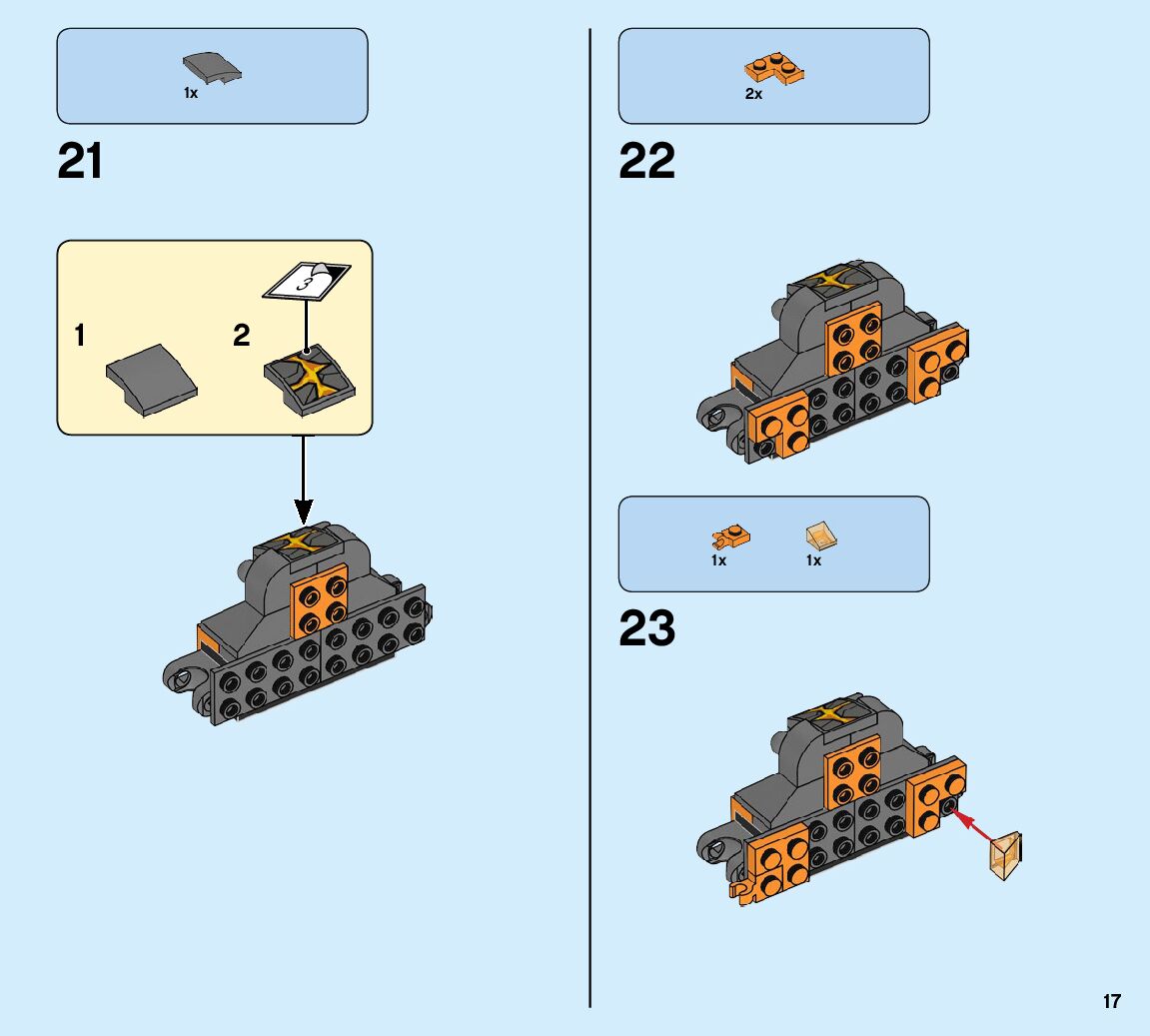 1x

21

1

2

3

2x

22

1x

1x

23

17