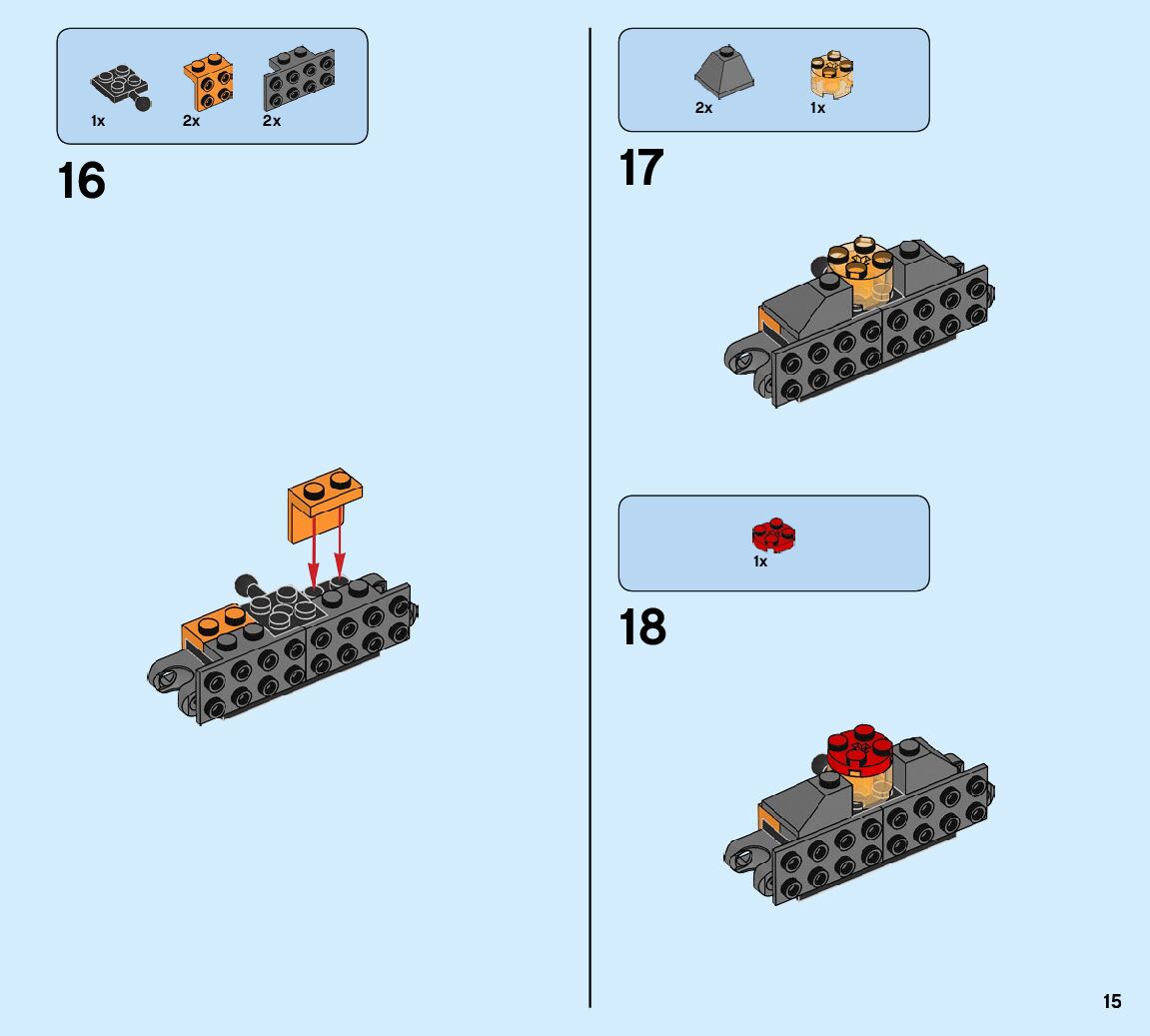 1x 2x 2x

16

2x 1x

17

1x

18

15