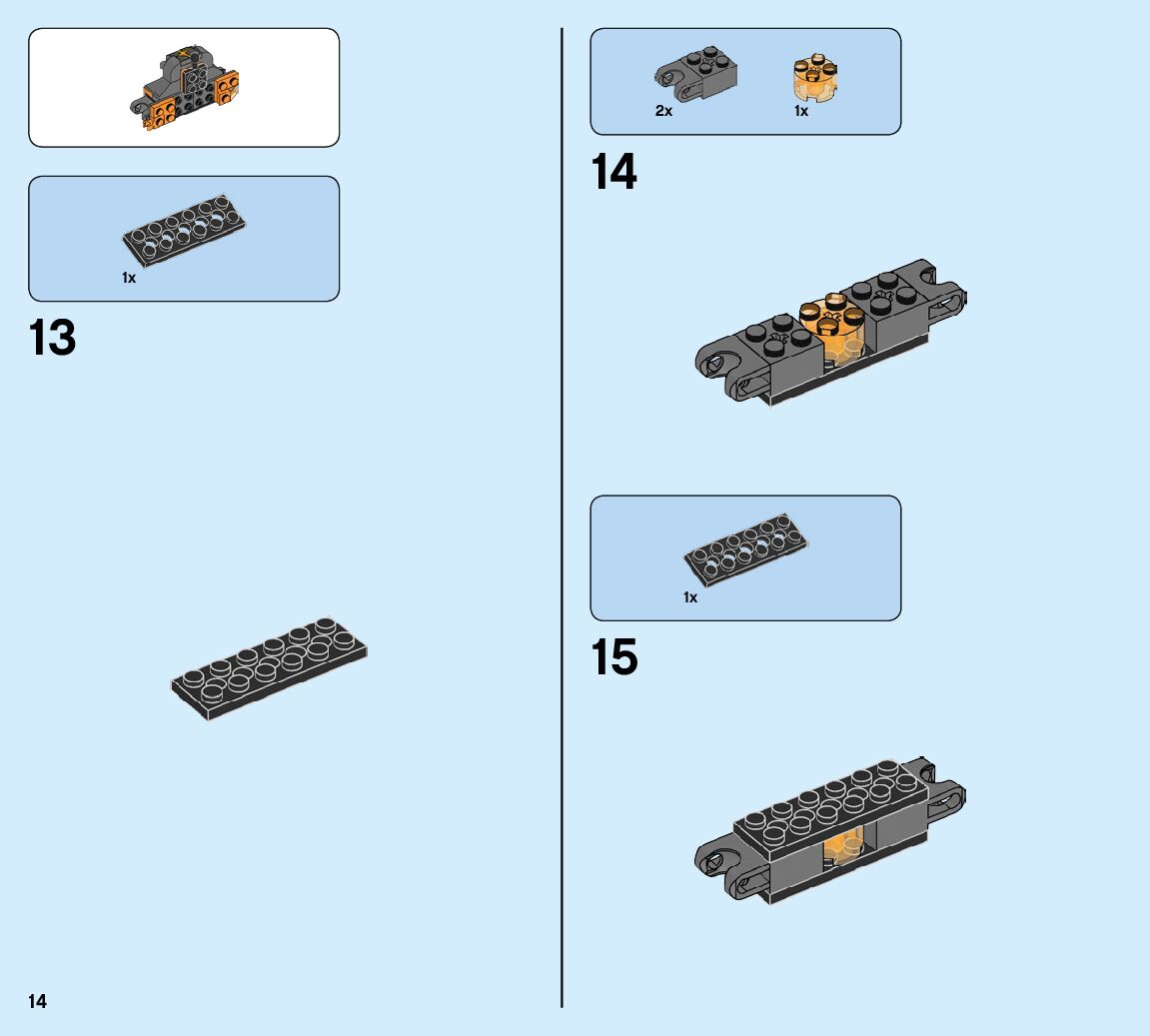 1x

13

2x

1x

14

1x

15

14