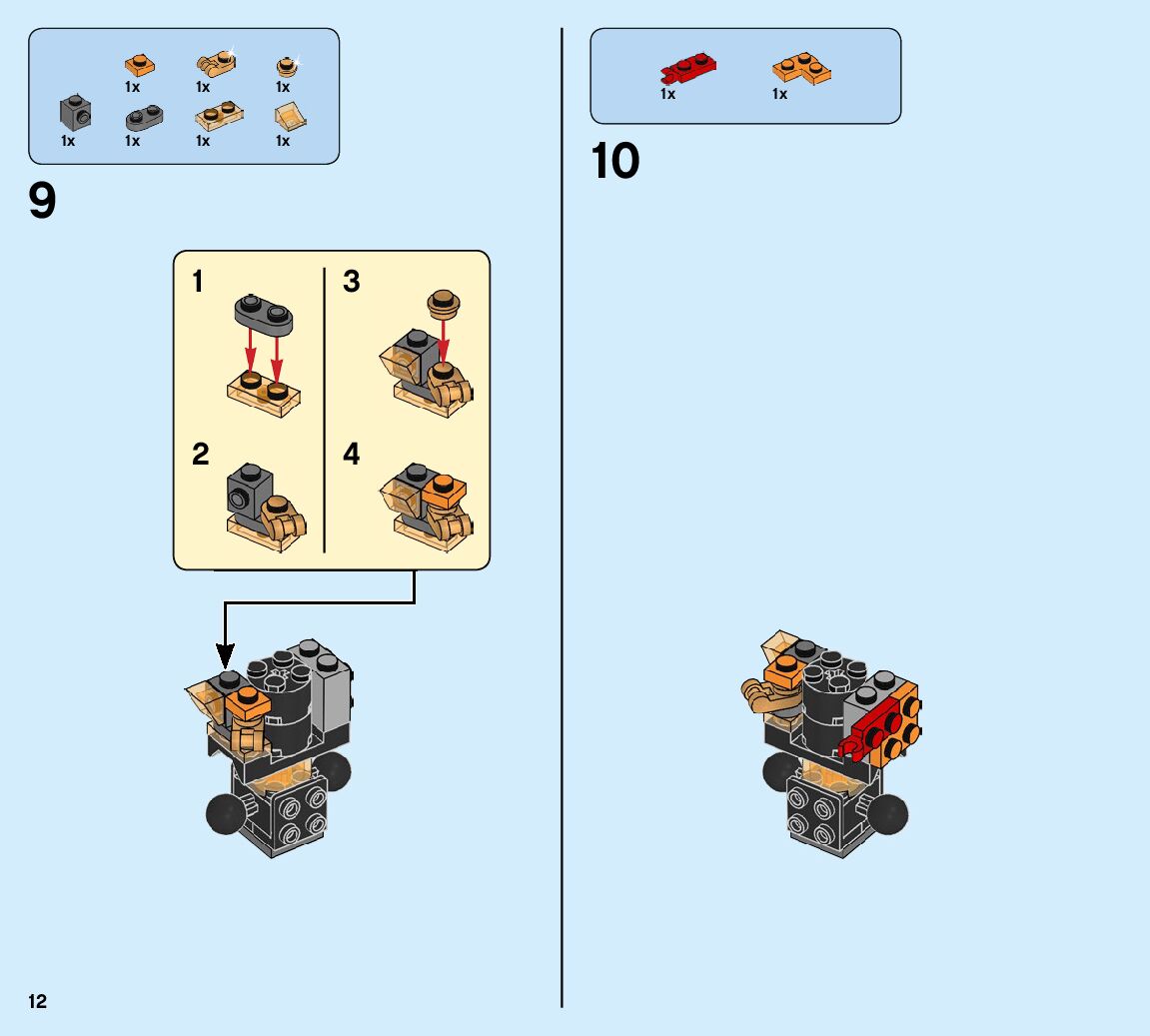 1x 1x 1x
1x 1x 1x 1x

9

1
2
3
4

1x 1x

10

12