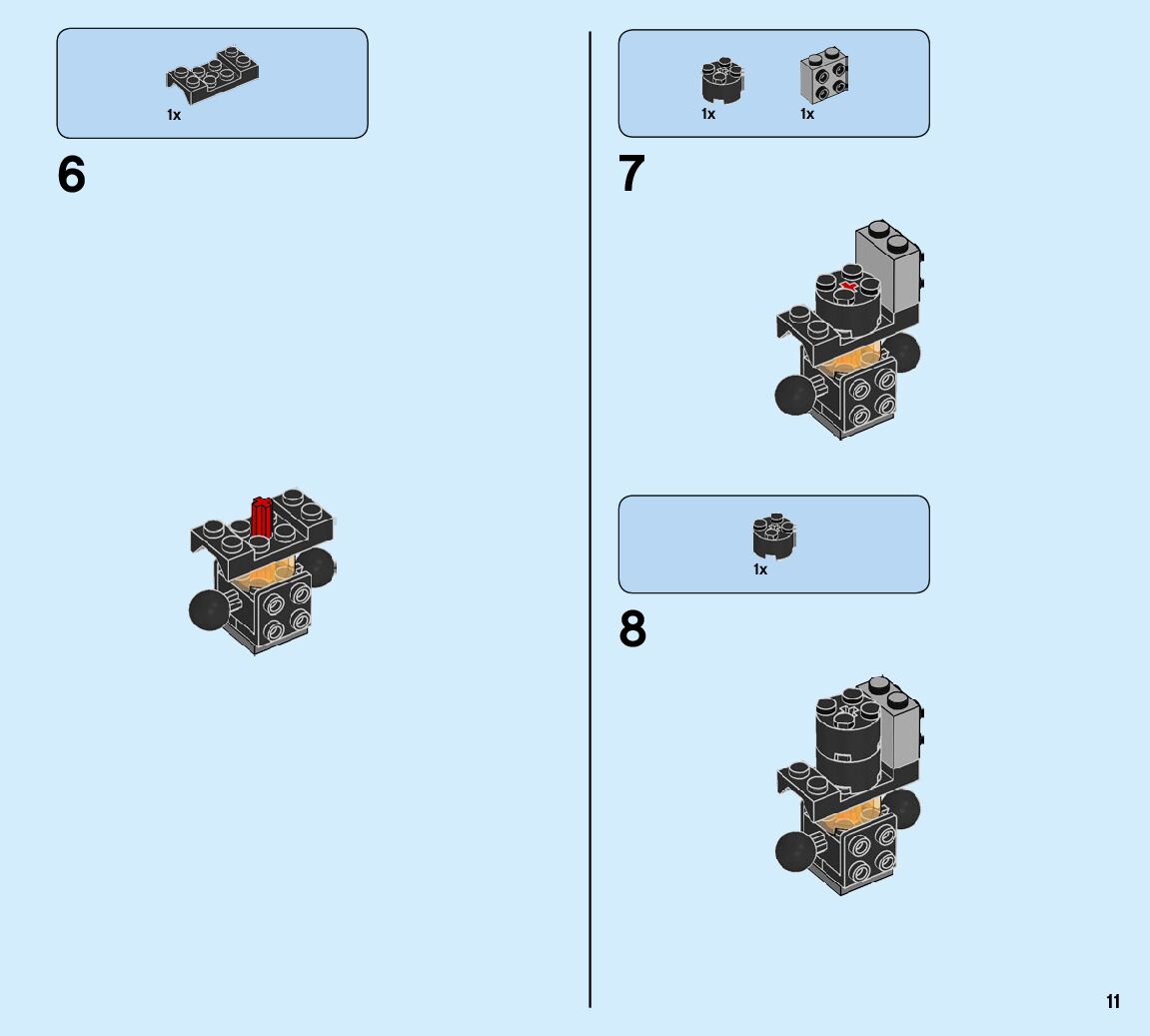 1x

6

1x 1x

7

1x

8

11