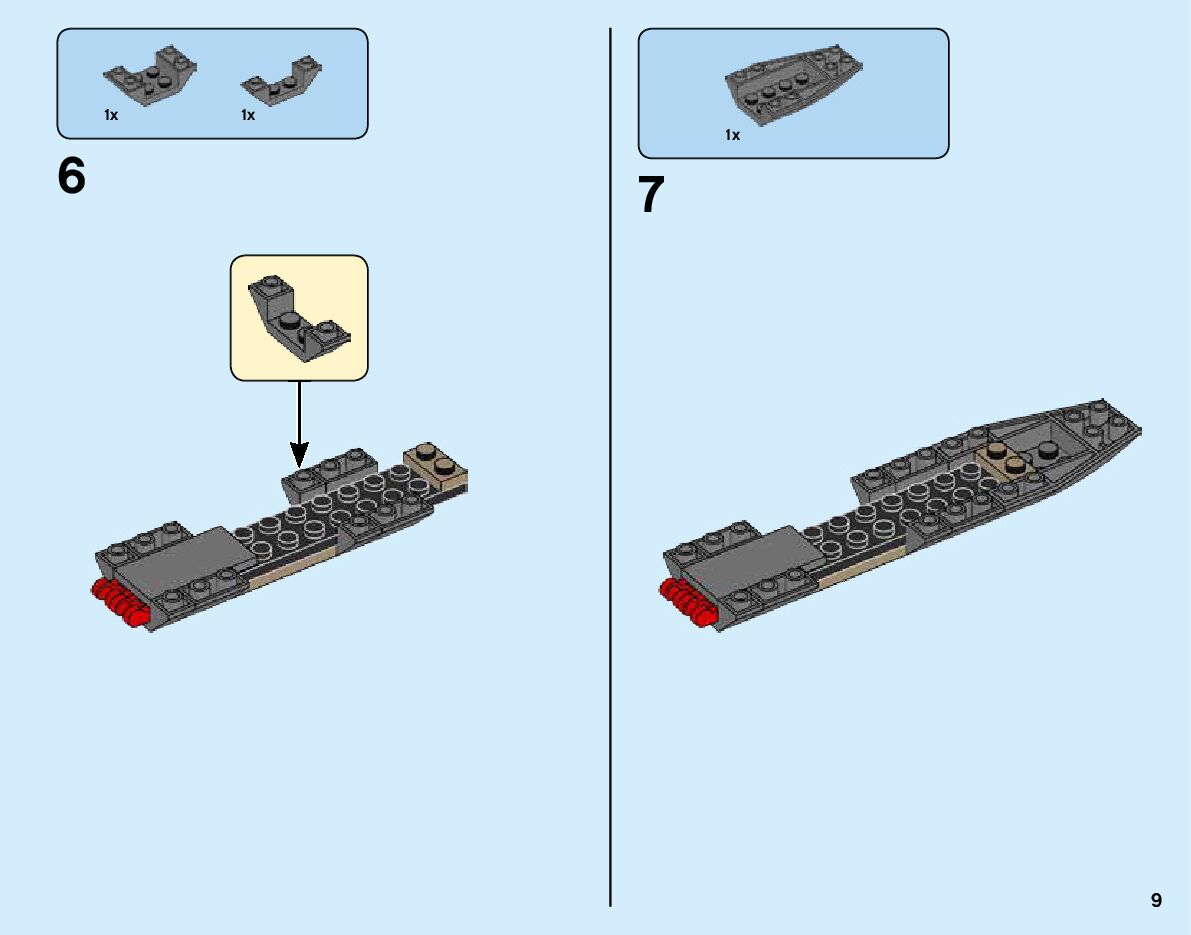 1x 1x

6

1x

7

9