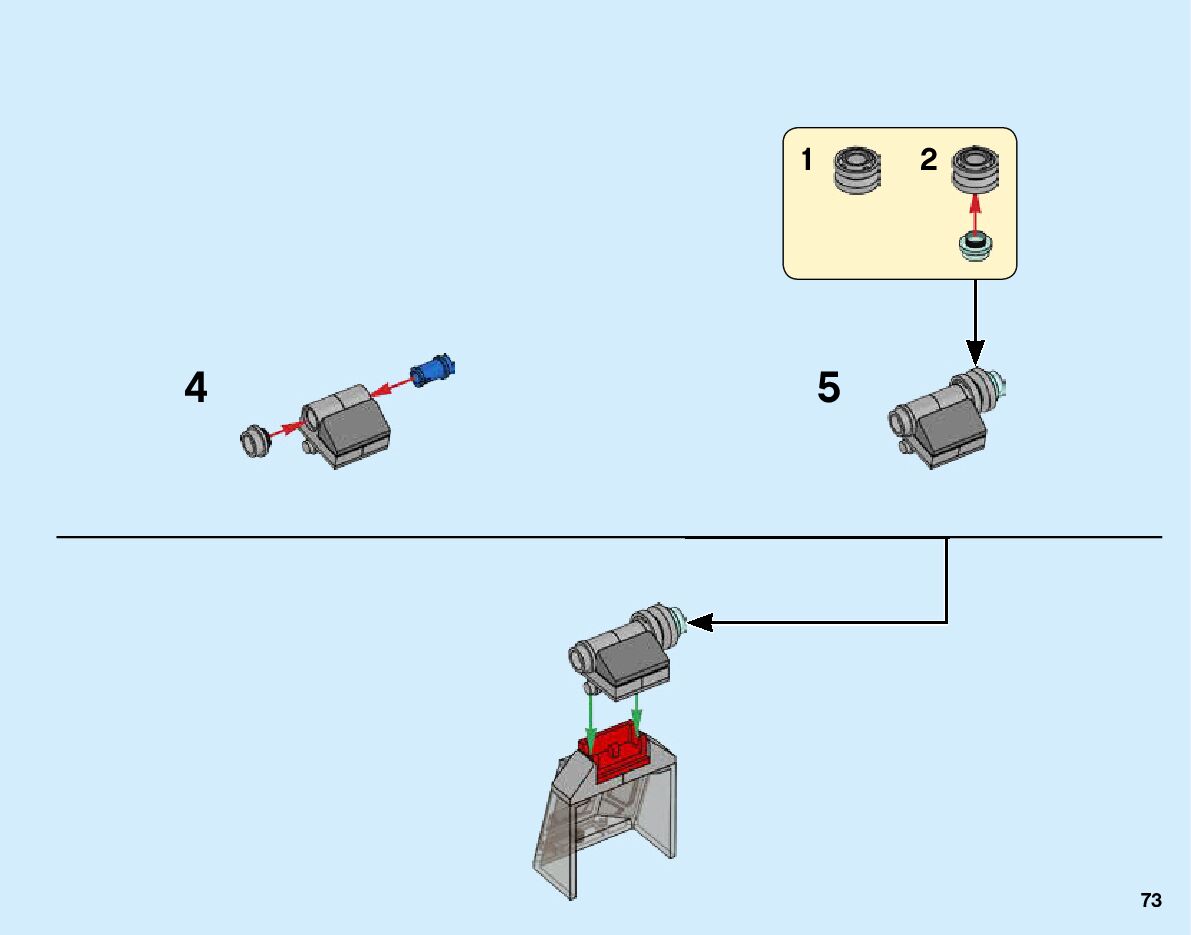 1
2
4
5
73