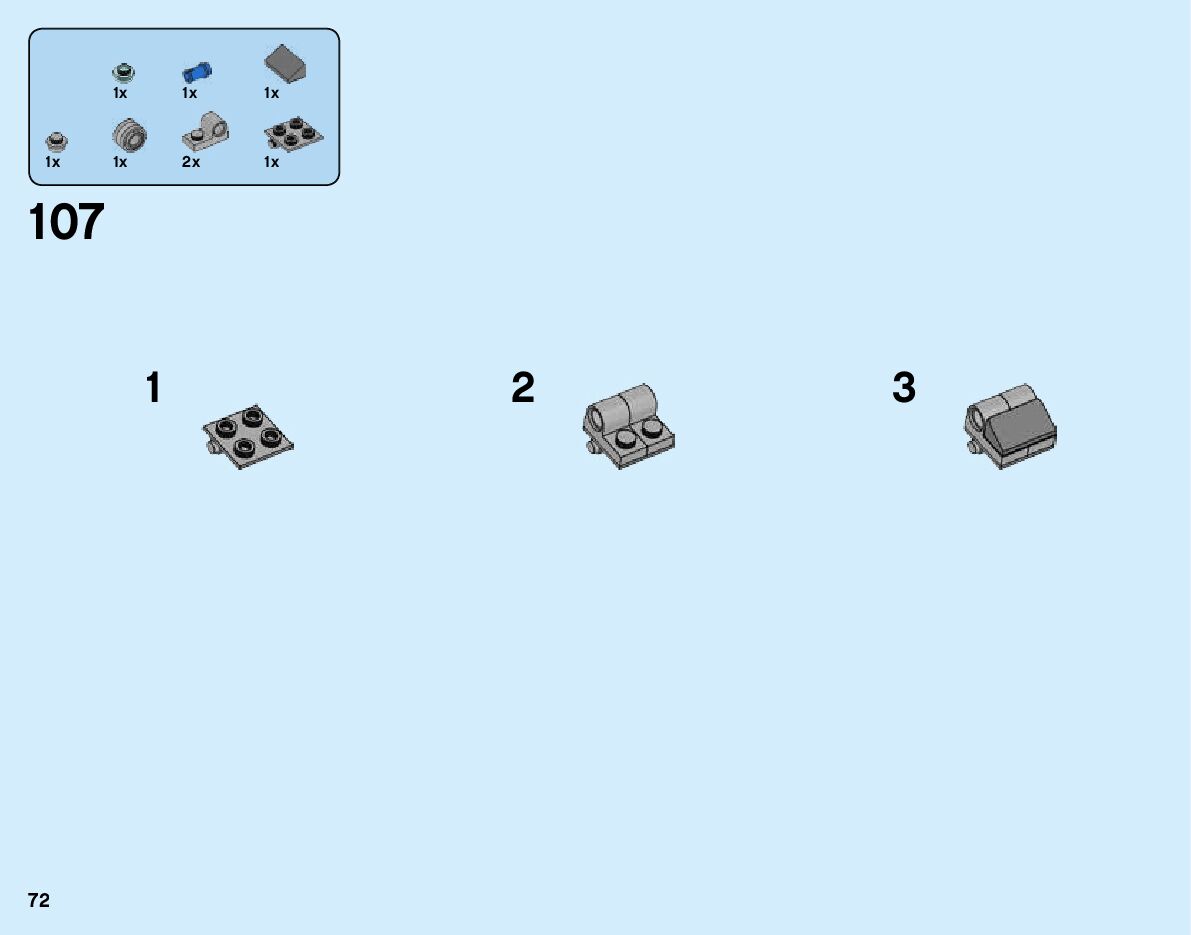 1x 1x 1x
1x 1x 2x 1x

107

1

2

3

72