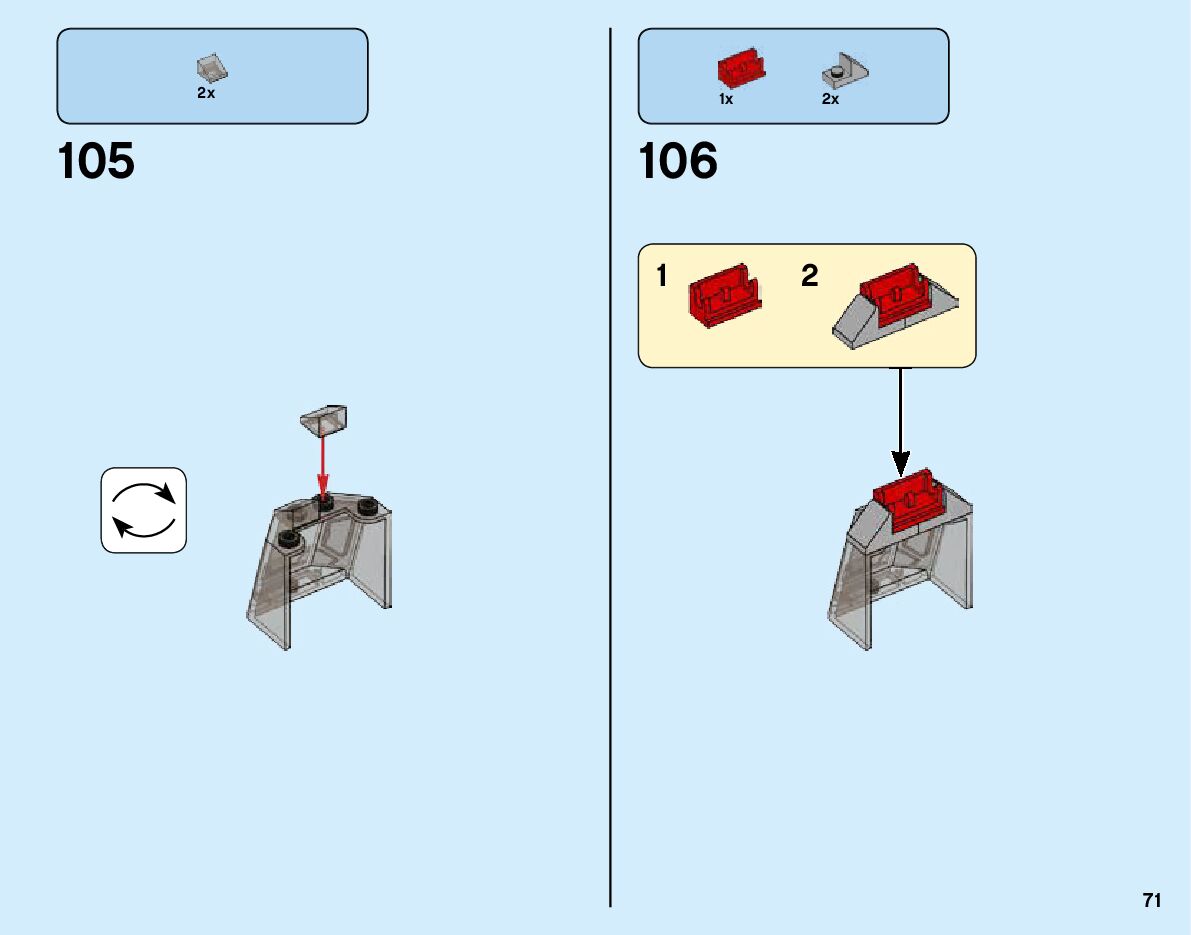 2x

105

1x 2x

106

1

2

71