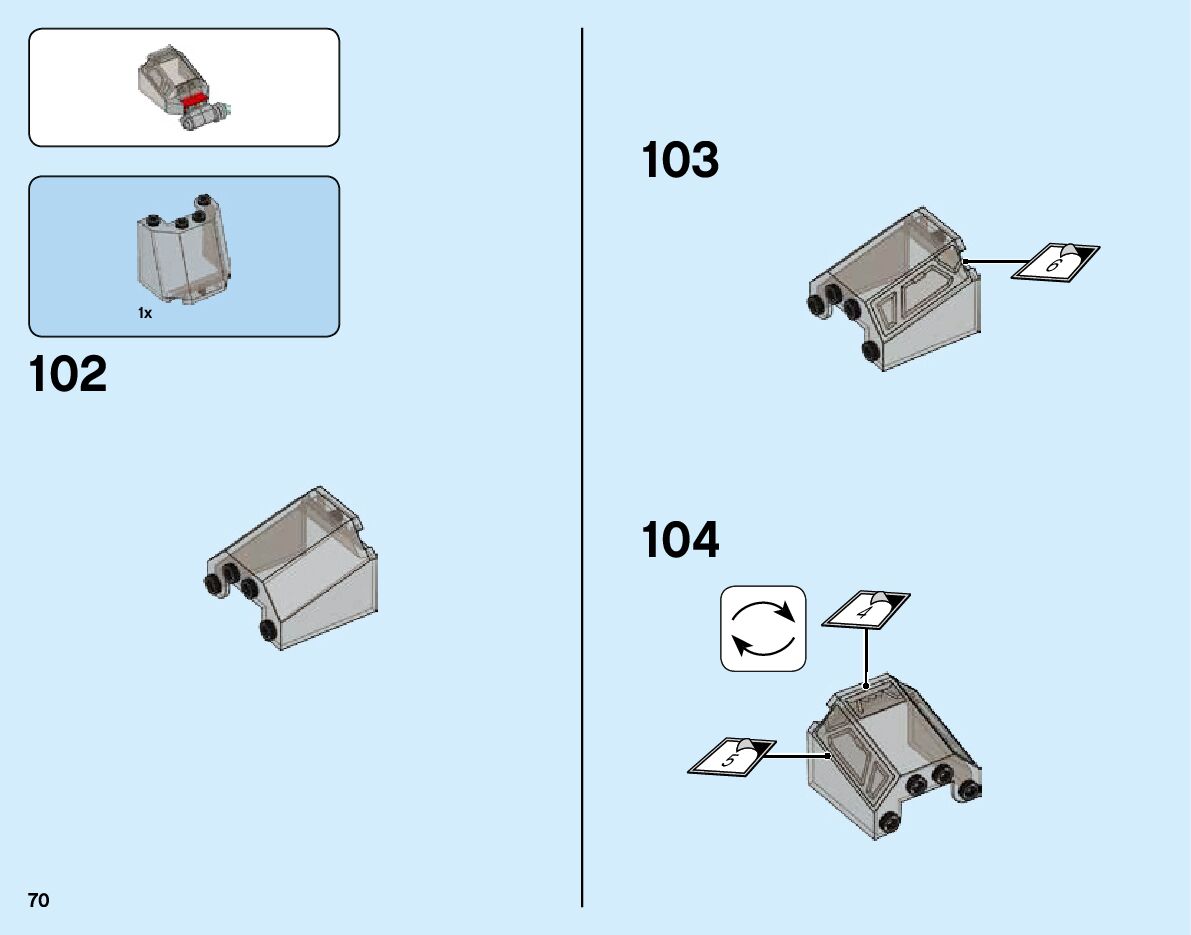 1x

102

103

6

104

4

5

70