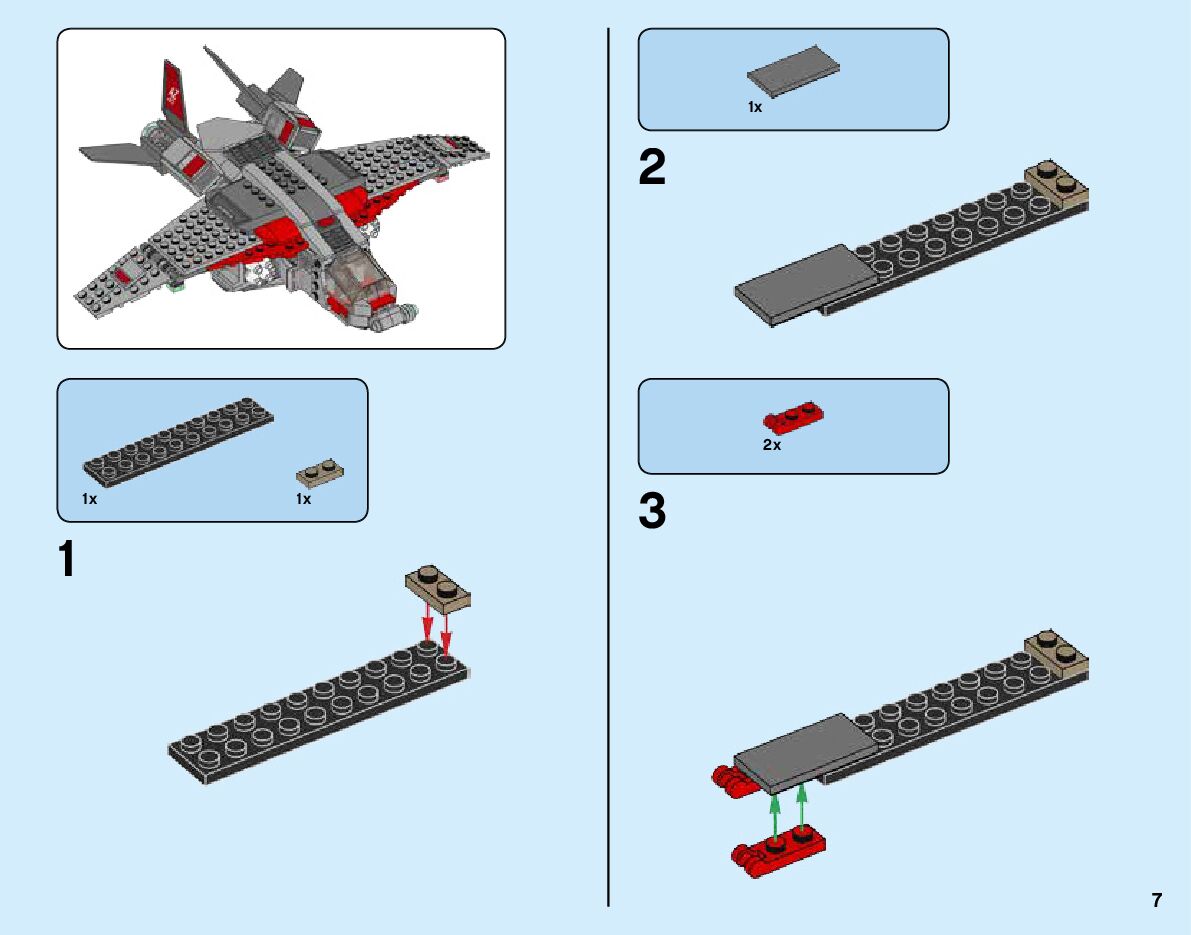 1x

1x

1

1x

2

2x

3

7