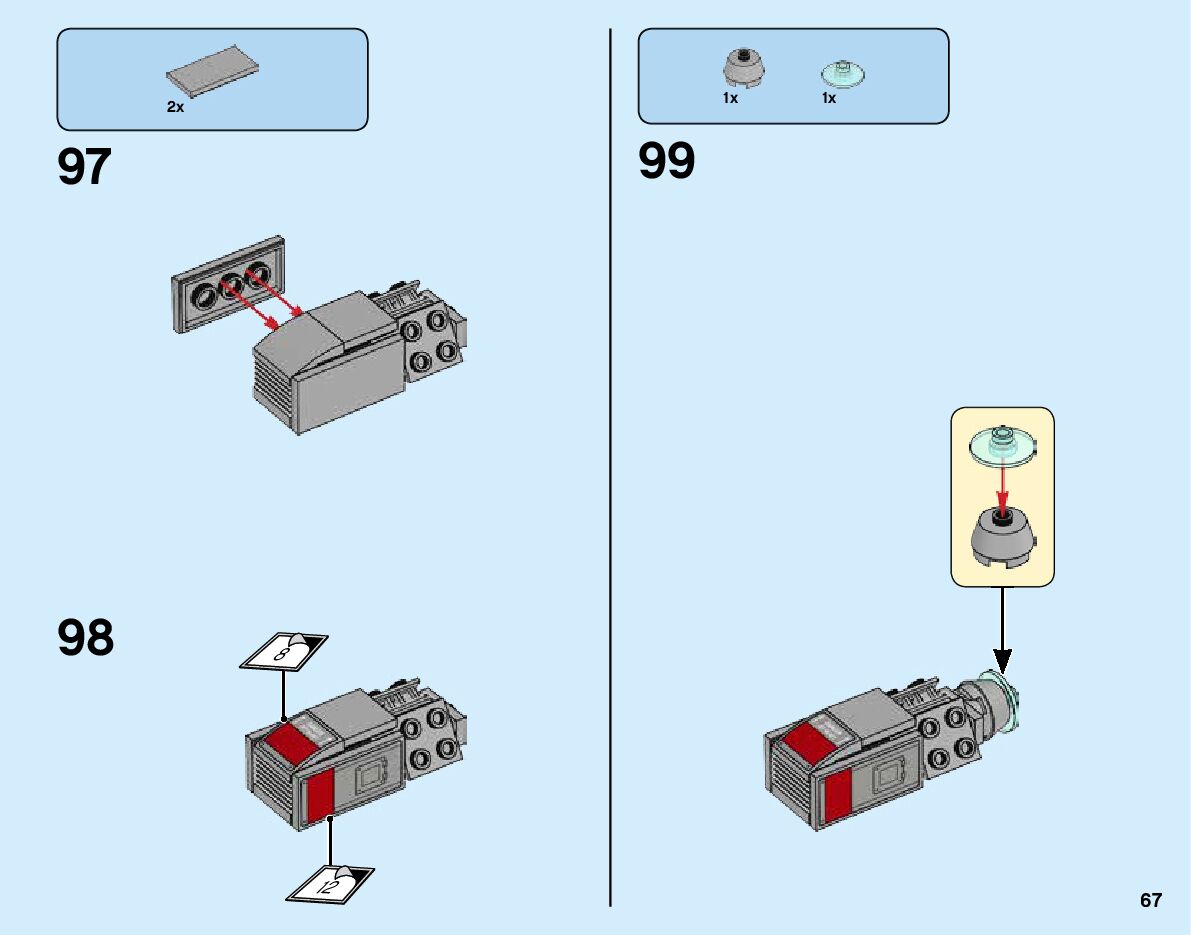 2x

97

98

8

12

1x 1x

99

67