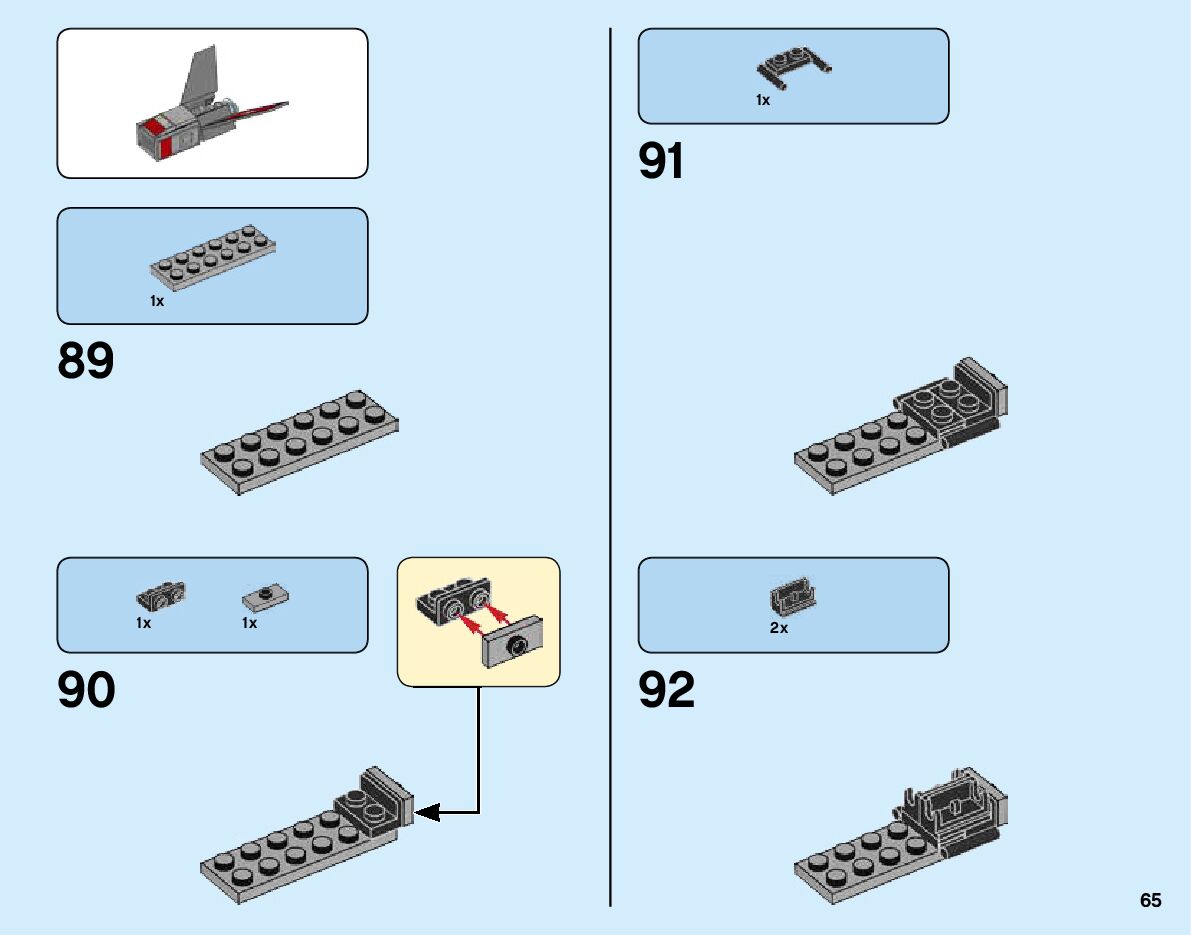 1x

89

1x

1x

90

1x

91

2x

92

65