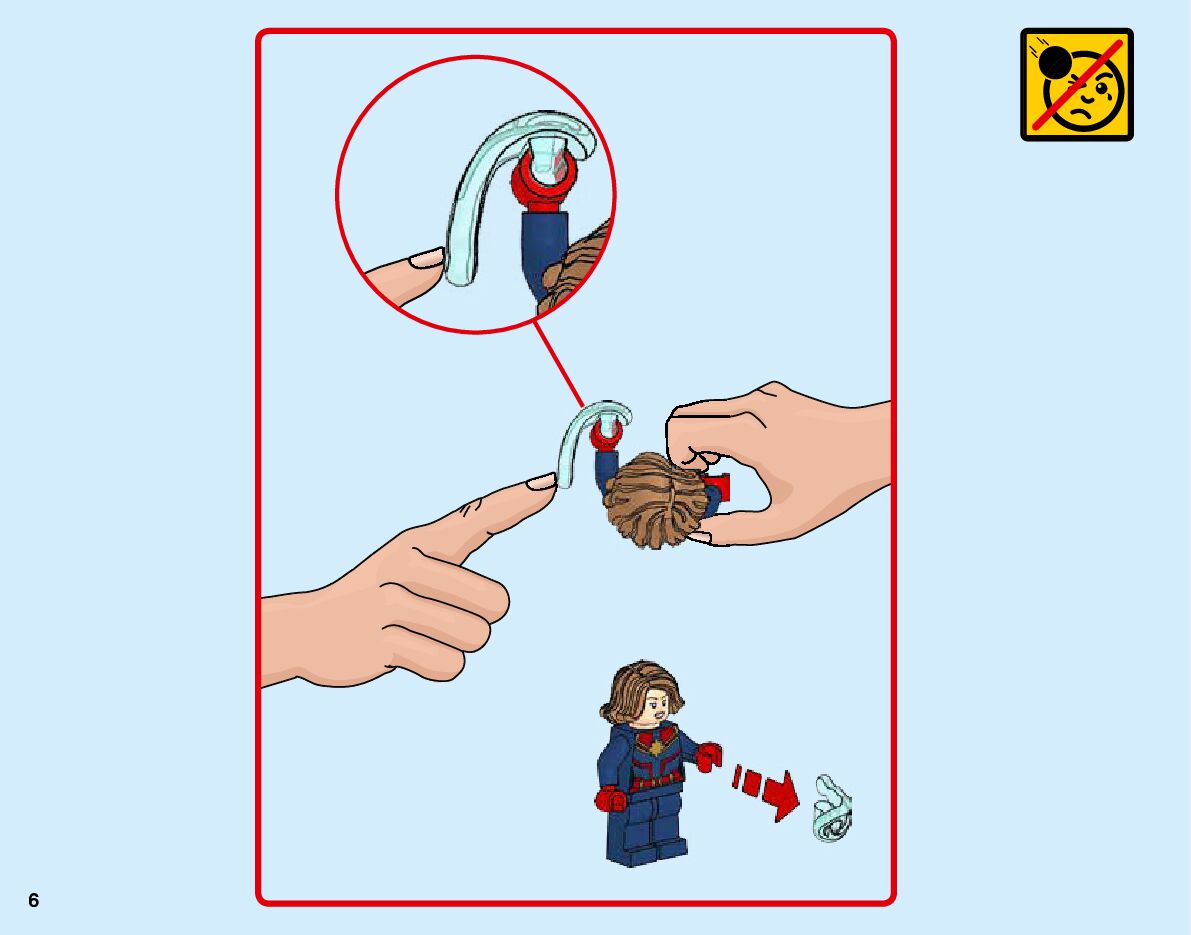 6