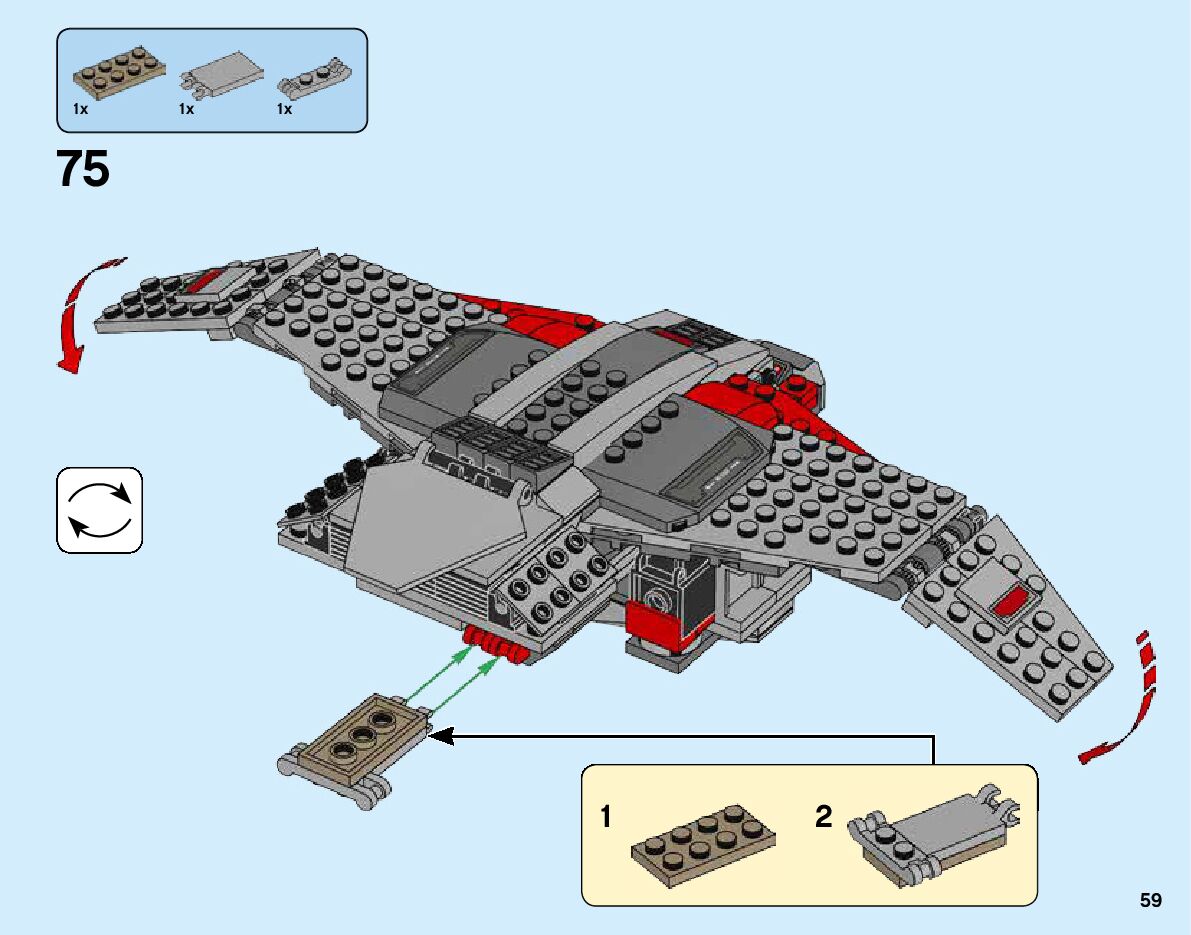 1x 1x 1x

75

1

2

59