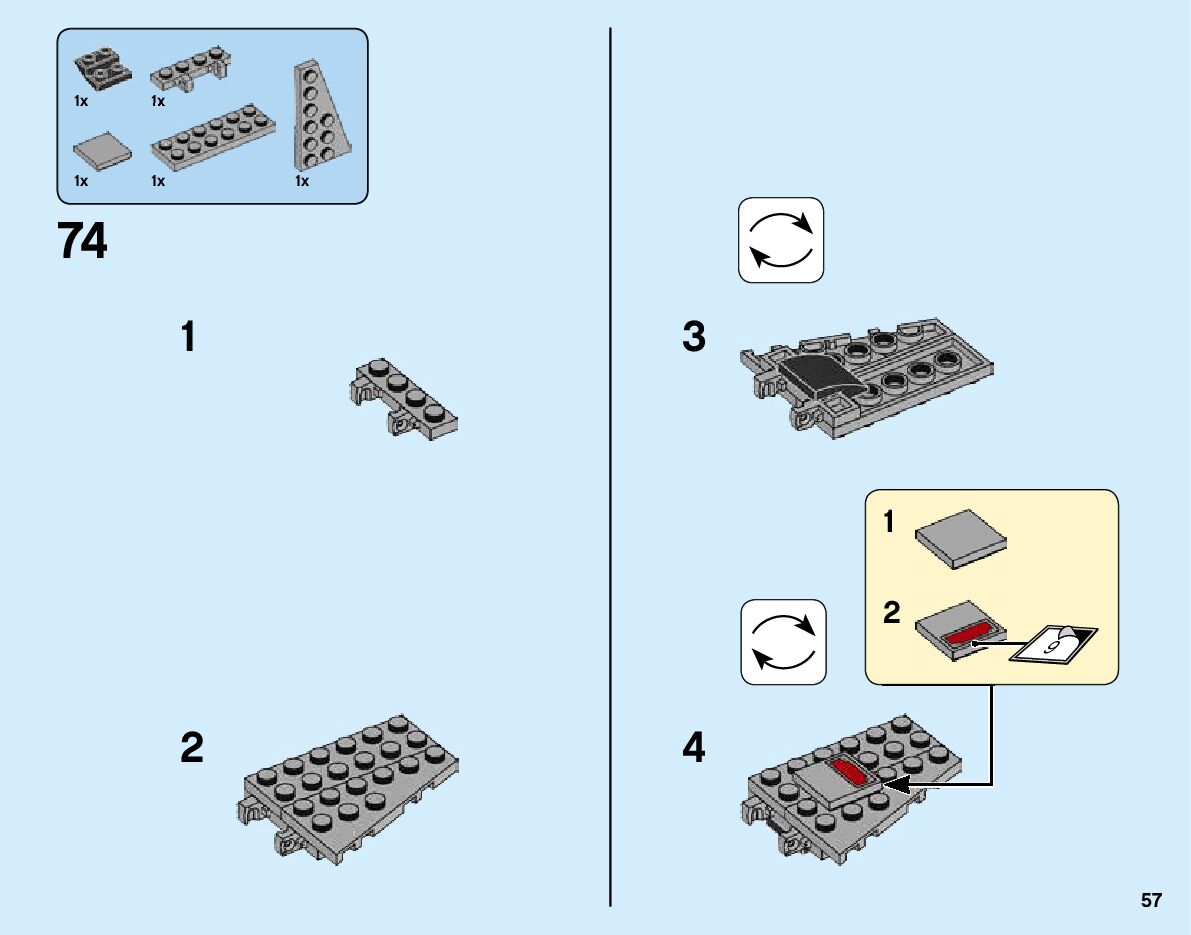 1x
1x
1x
1x
1x

74

1

2

3

1

2

9

4

57