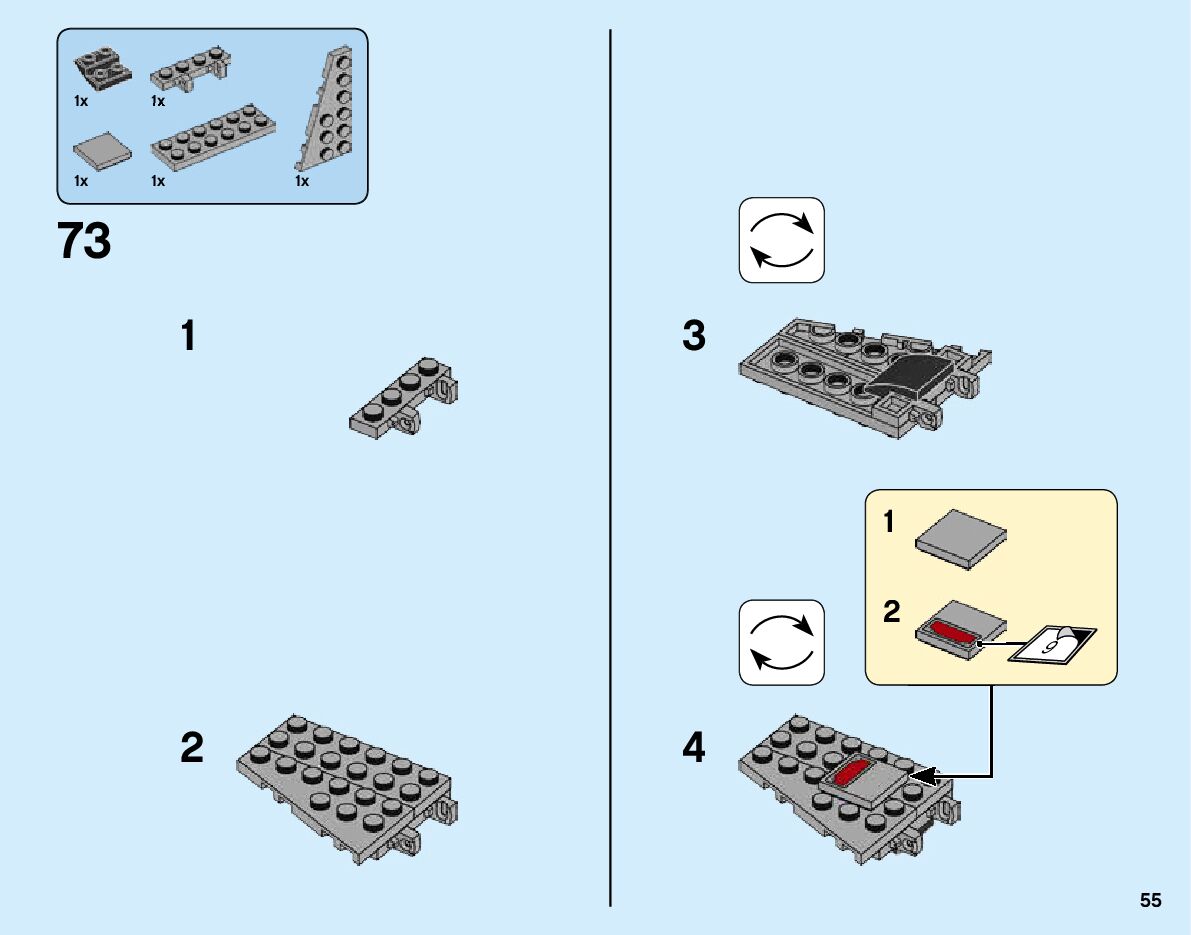 1x 1x

1x 1x 1x

73

1

2

3

1

2

9

4

55