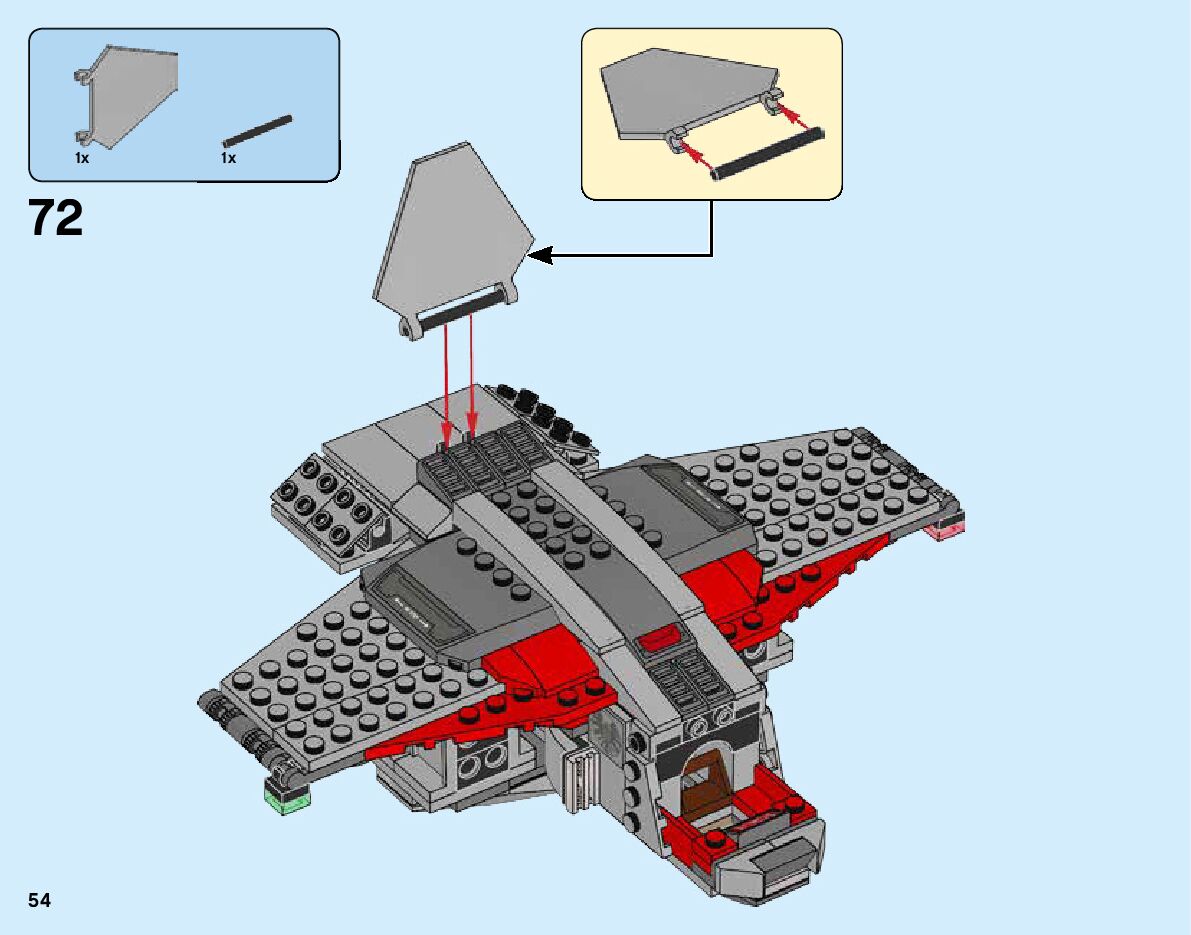 1x
1x

72

54