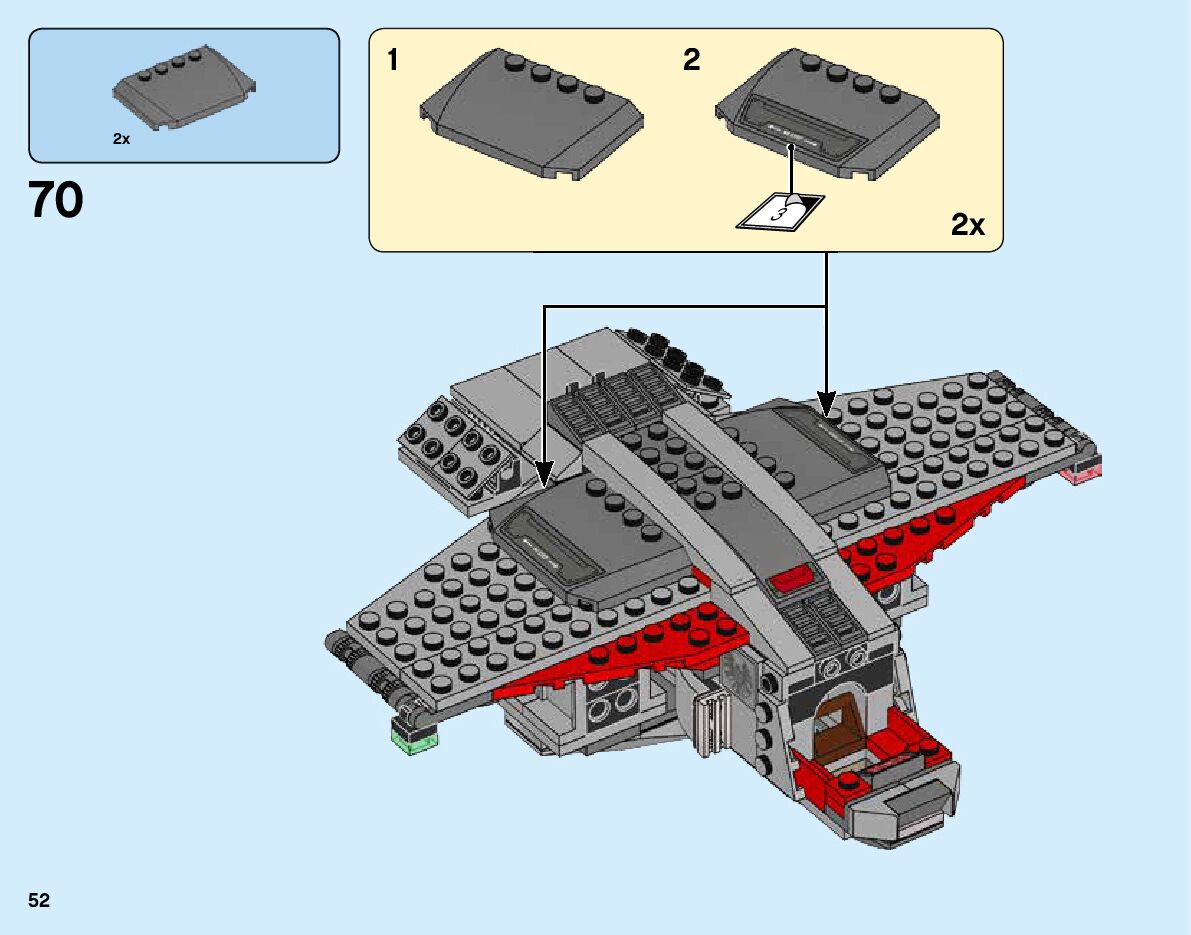 2x

70

1

2

3

2x

52