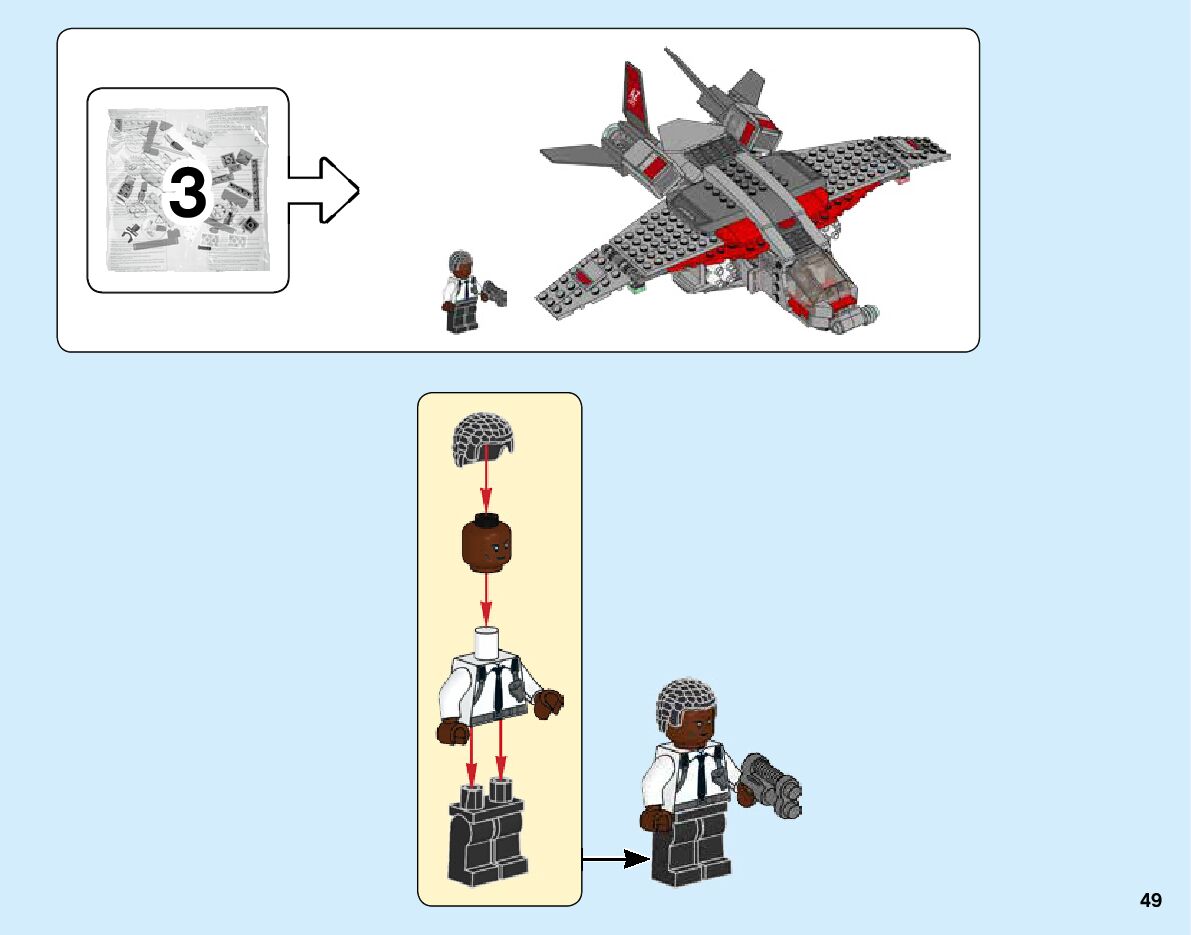 3

49