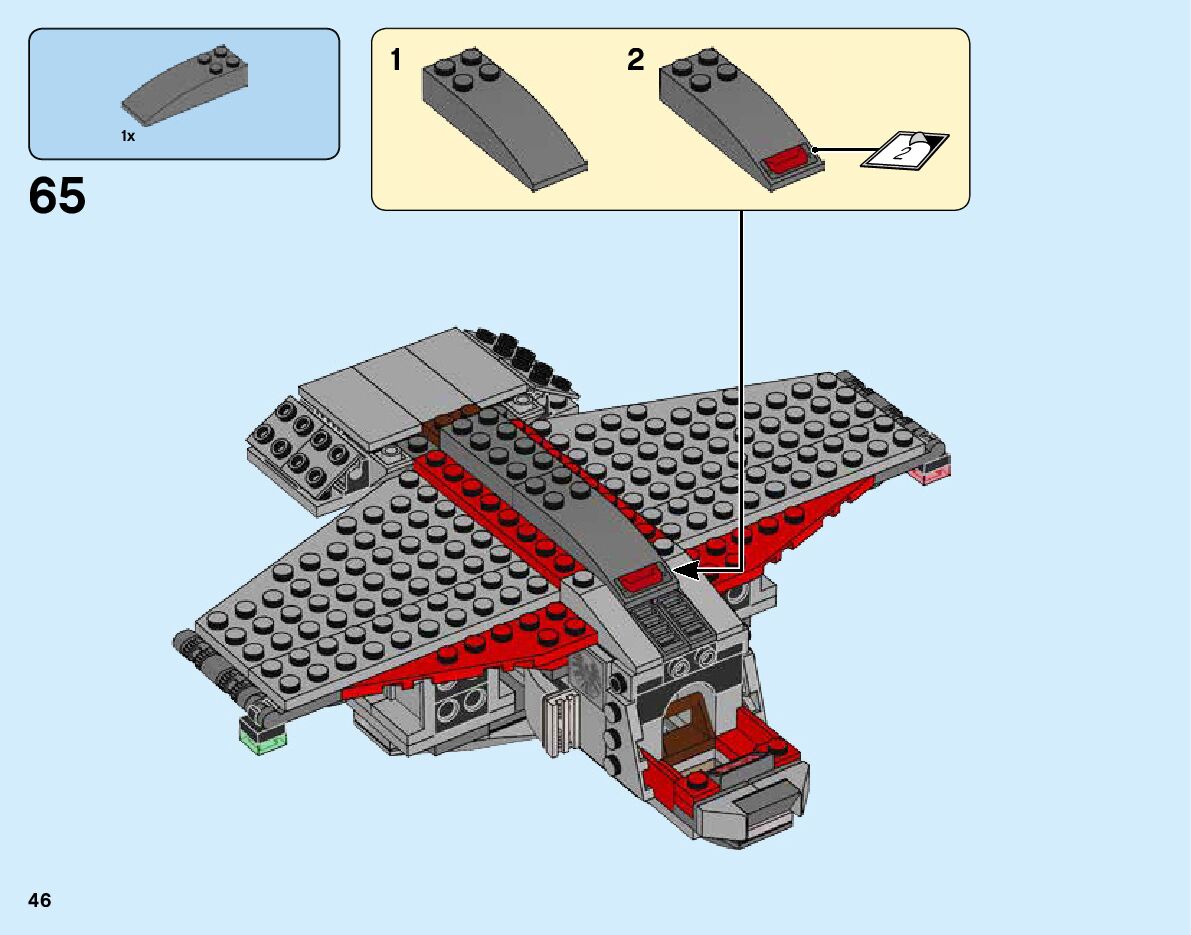 1x

65

1

2

2

46