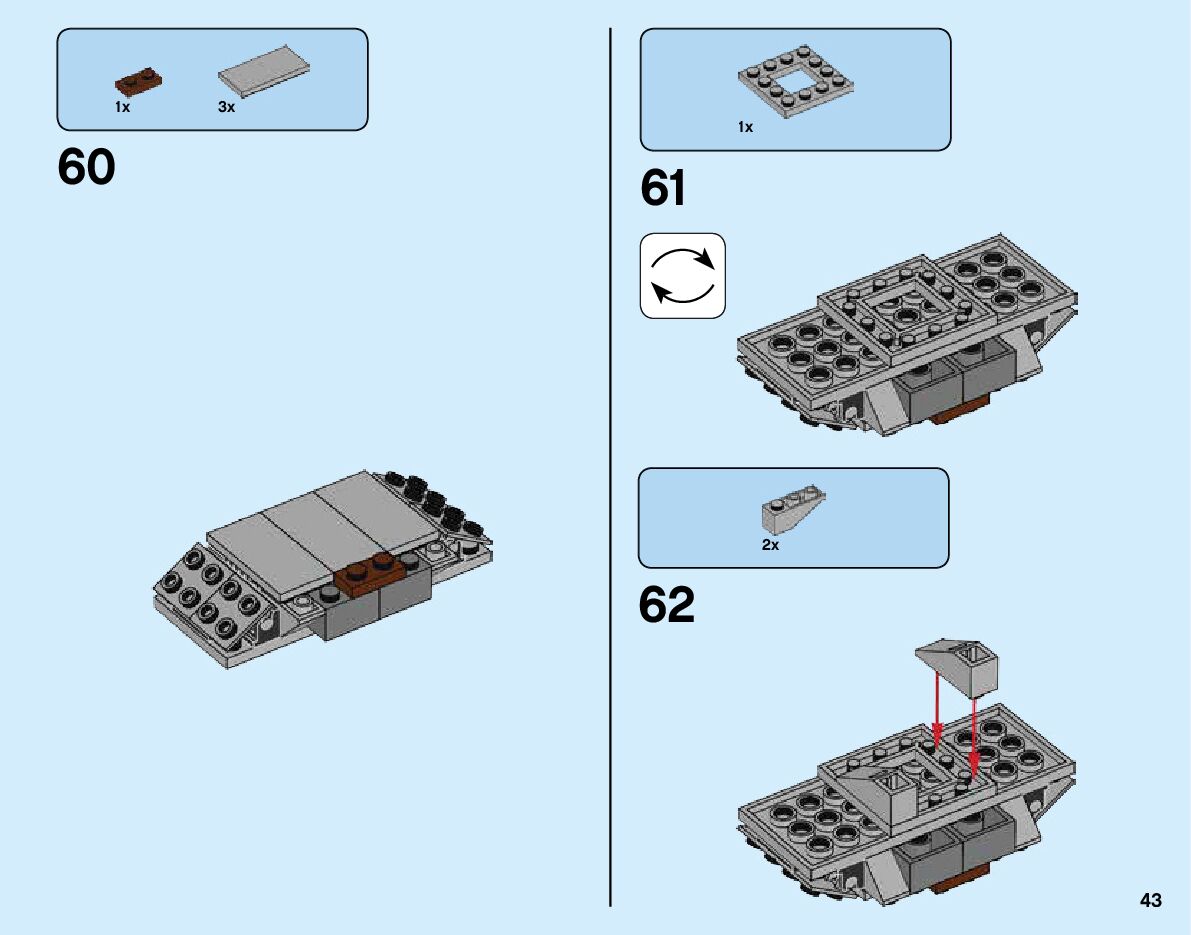 1x 3x

60

1x

61

2x

62

43