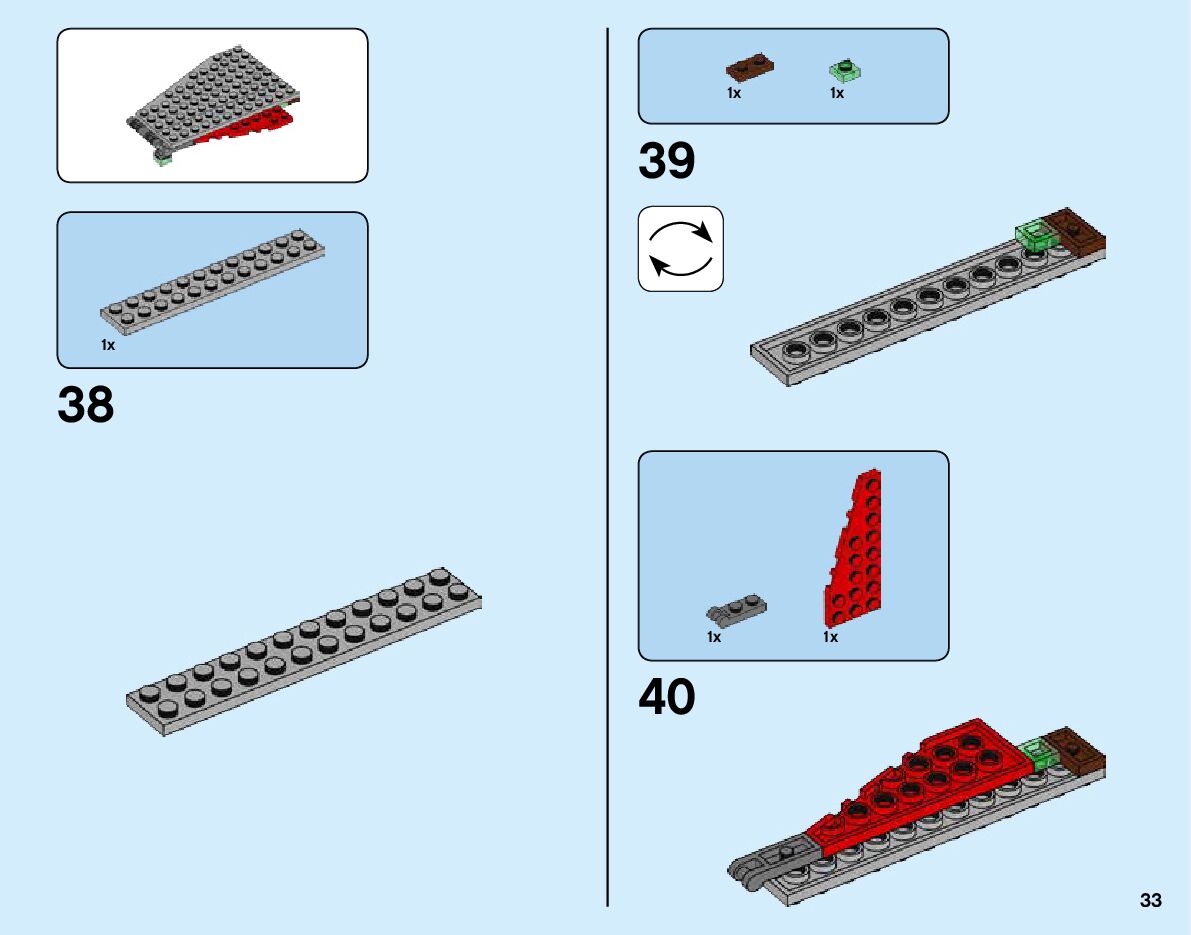 1x

38

1x 1x

39

1x 1x

40

33