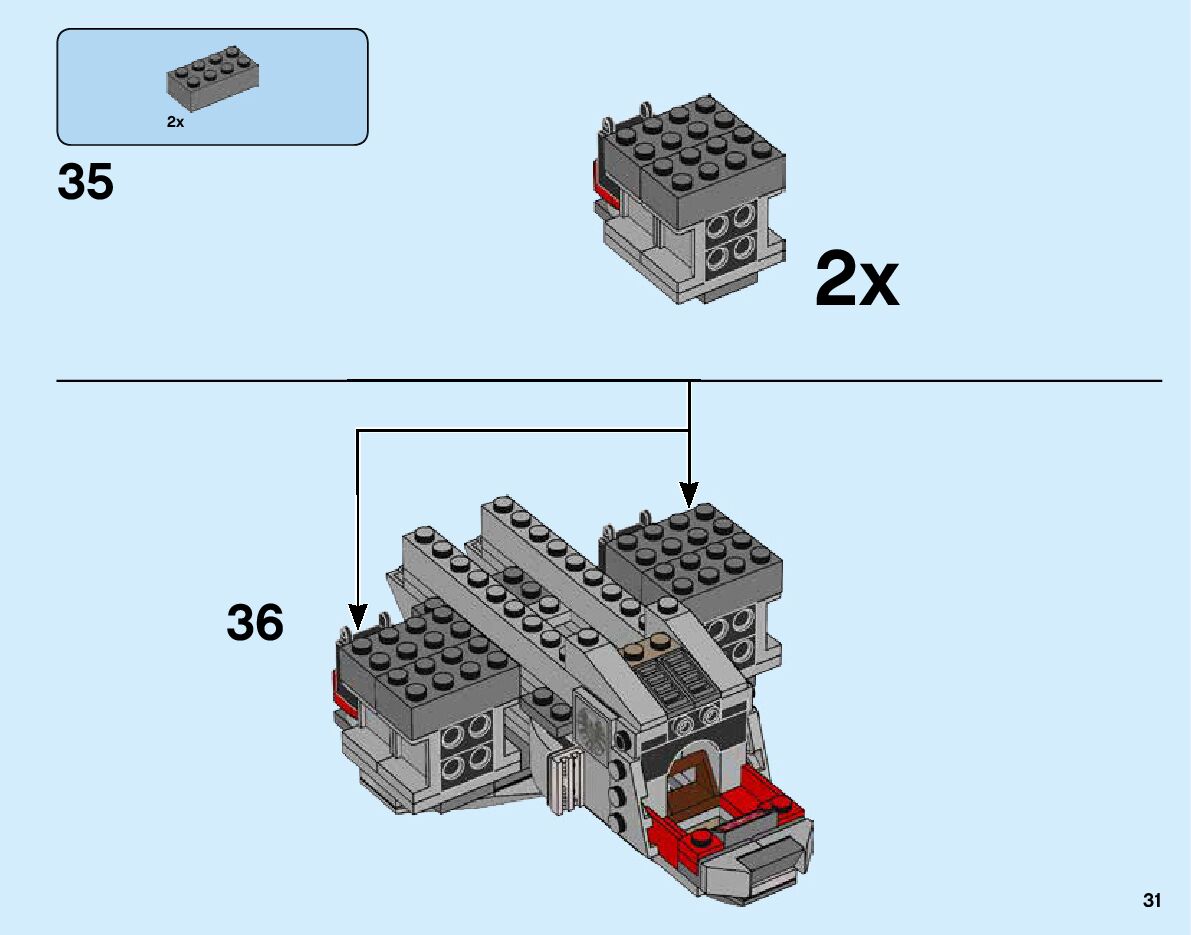 2x

35

2x

36

31