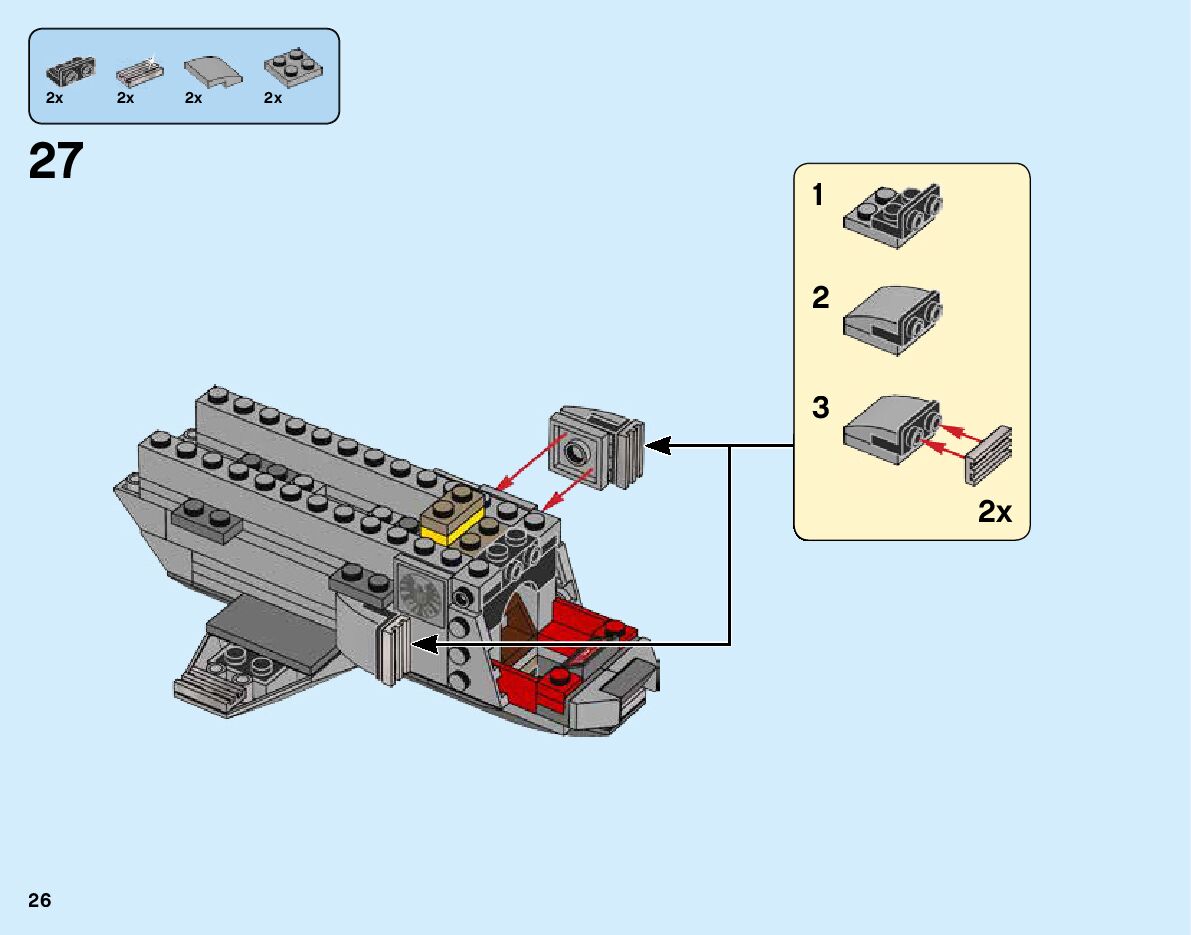 2x 2x 2x 2x

27

1

2

3

2x

26