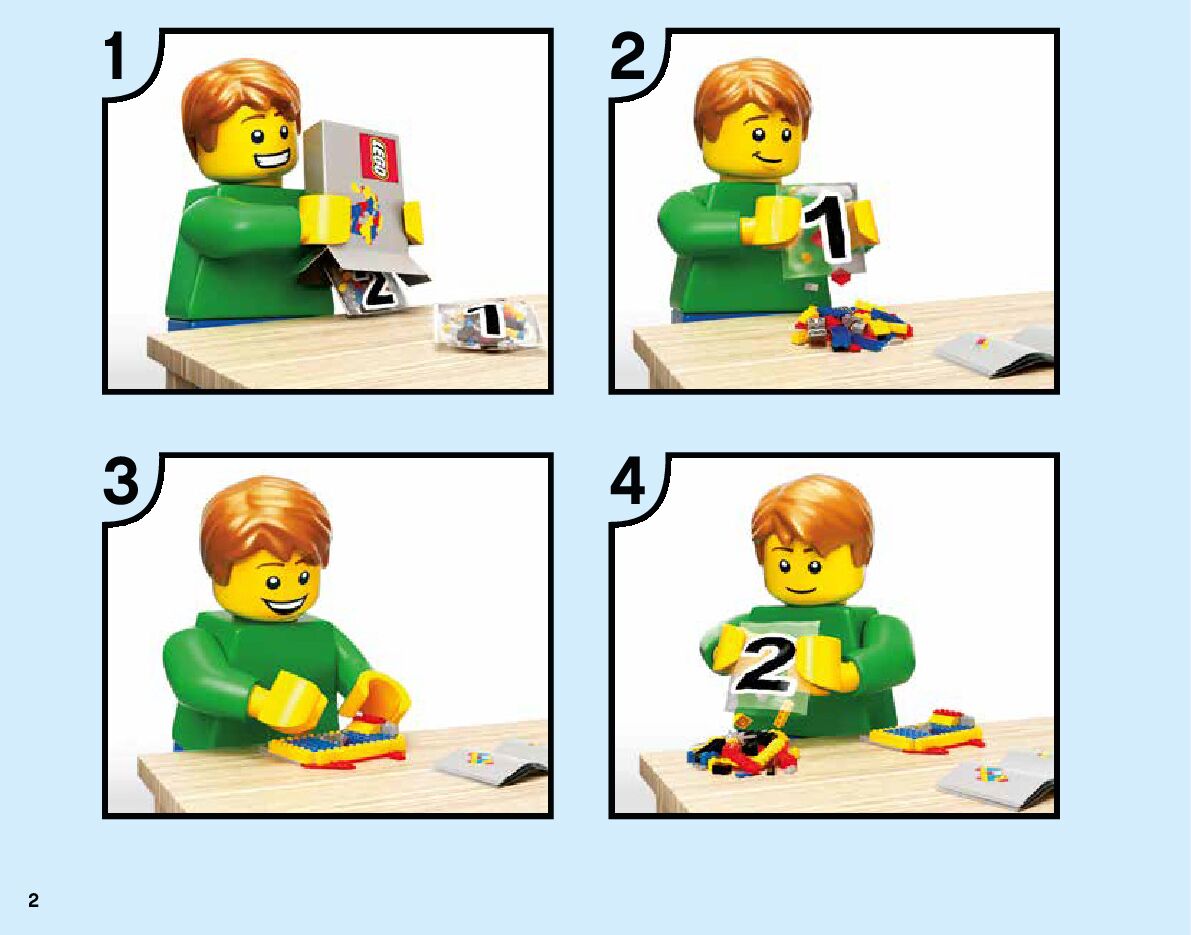 1

LEGO

2

1

2

1

3

4

2

2