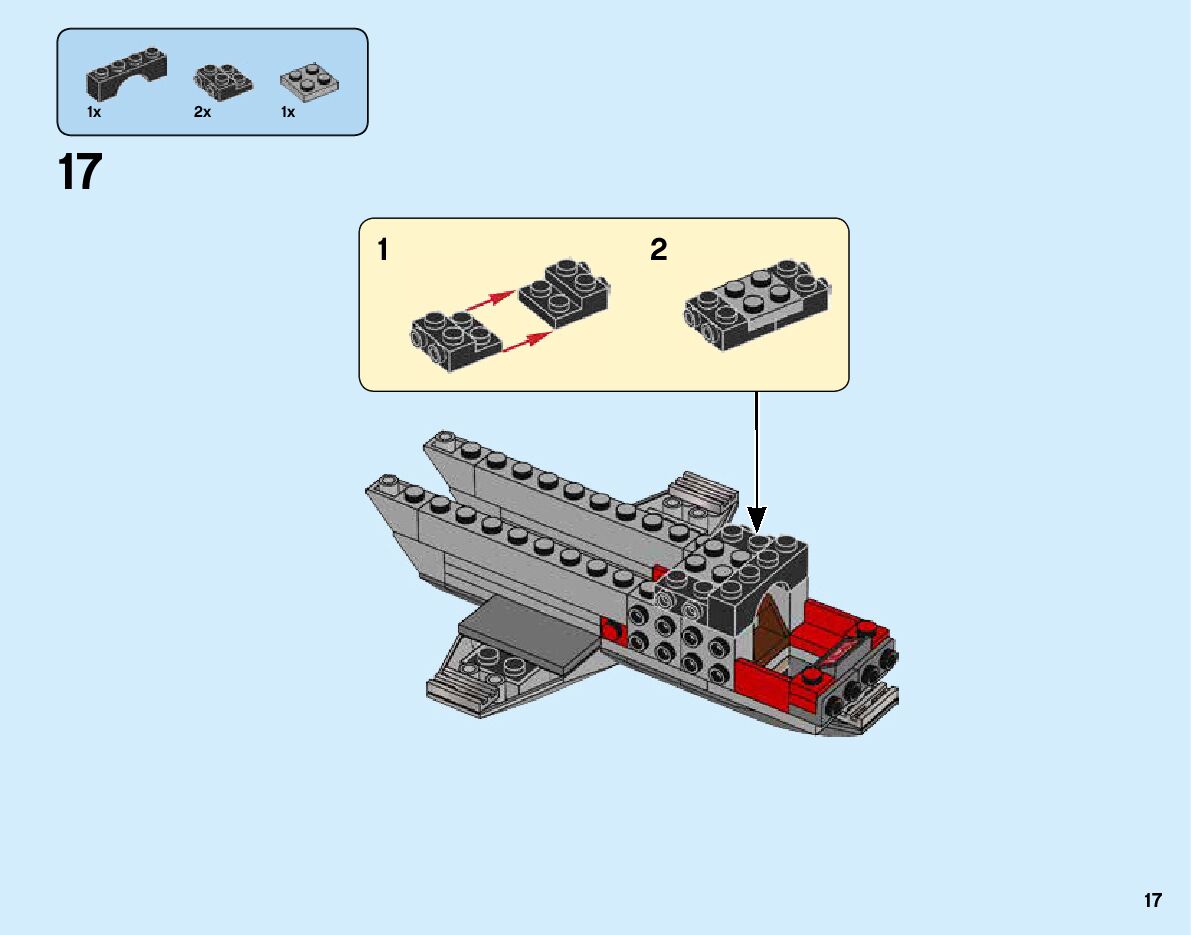 1x
2x
1x

17

1
2

17