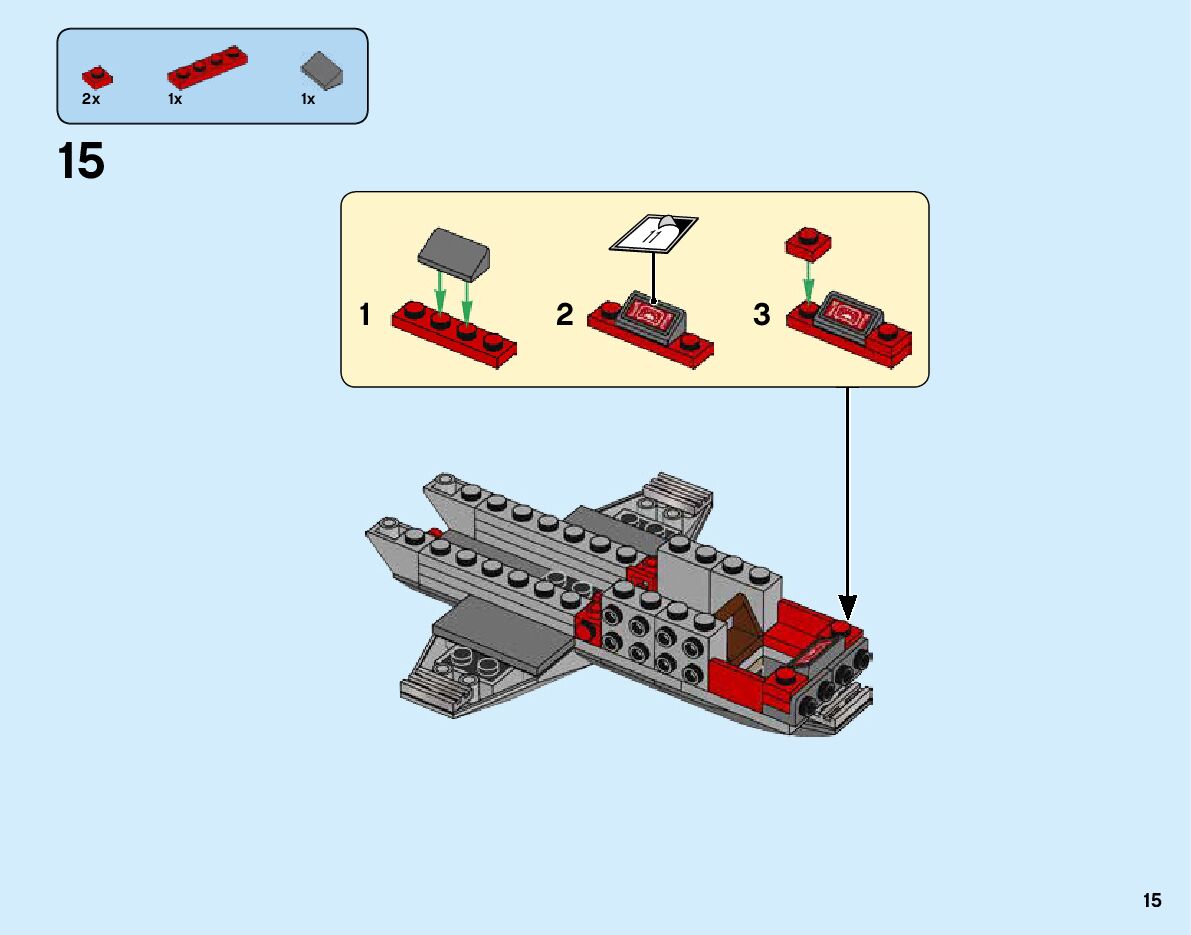 2x 1x 1x

15

1

2

11

3

15