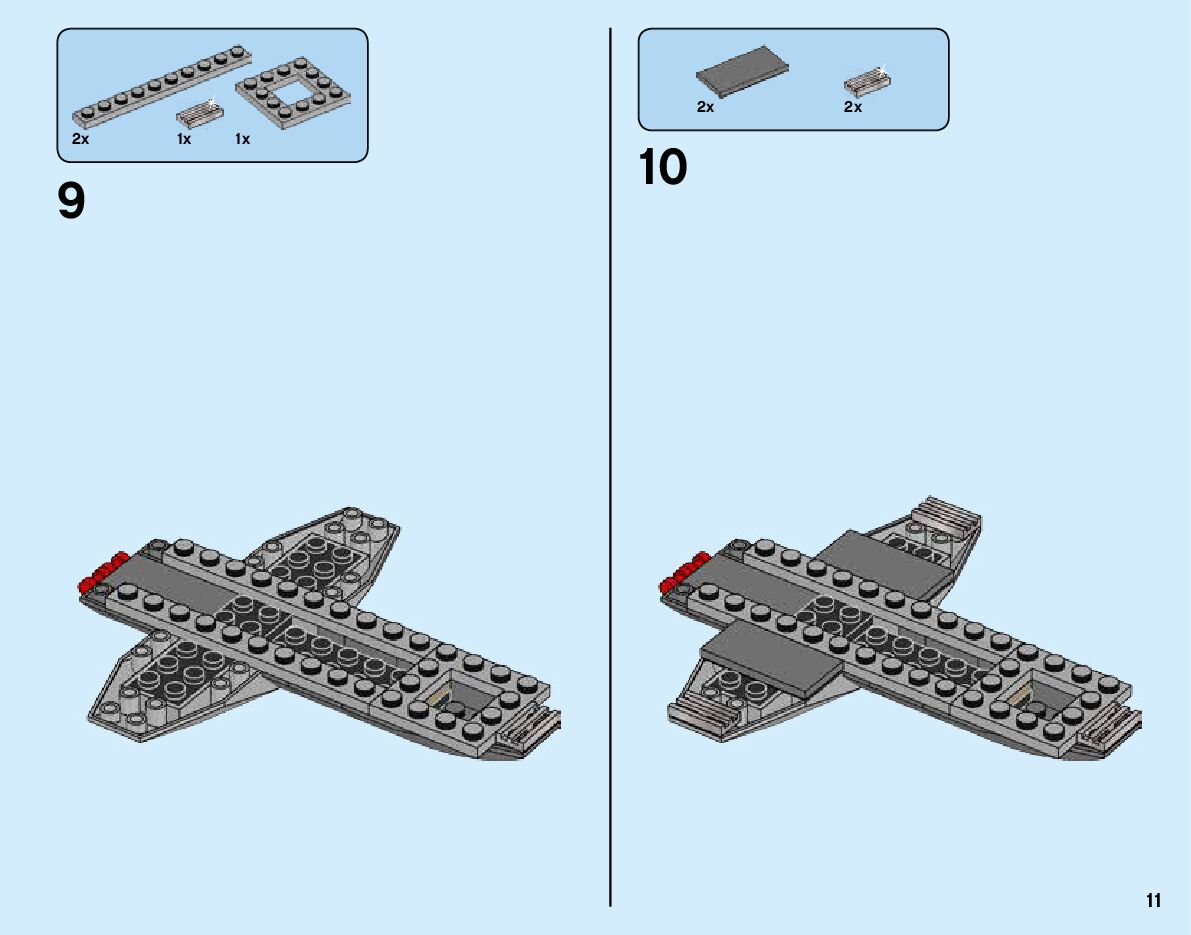 2x 1x 1x

9

2x 2x

10

11