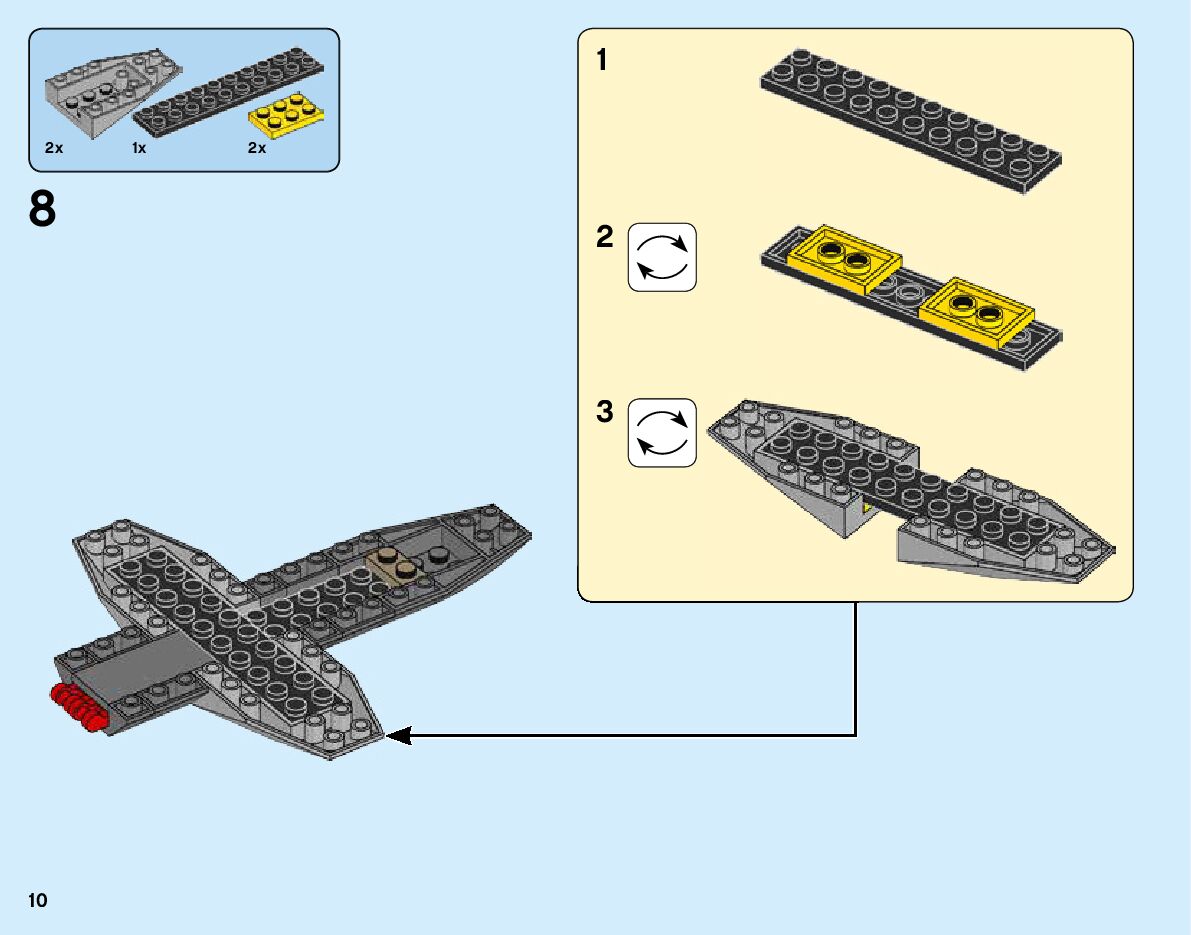 2x 1x 2x

8

1

2

3

10