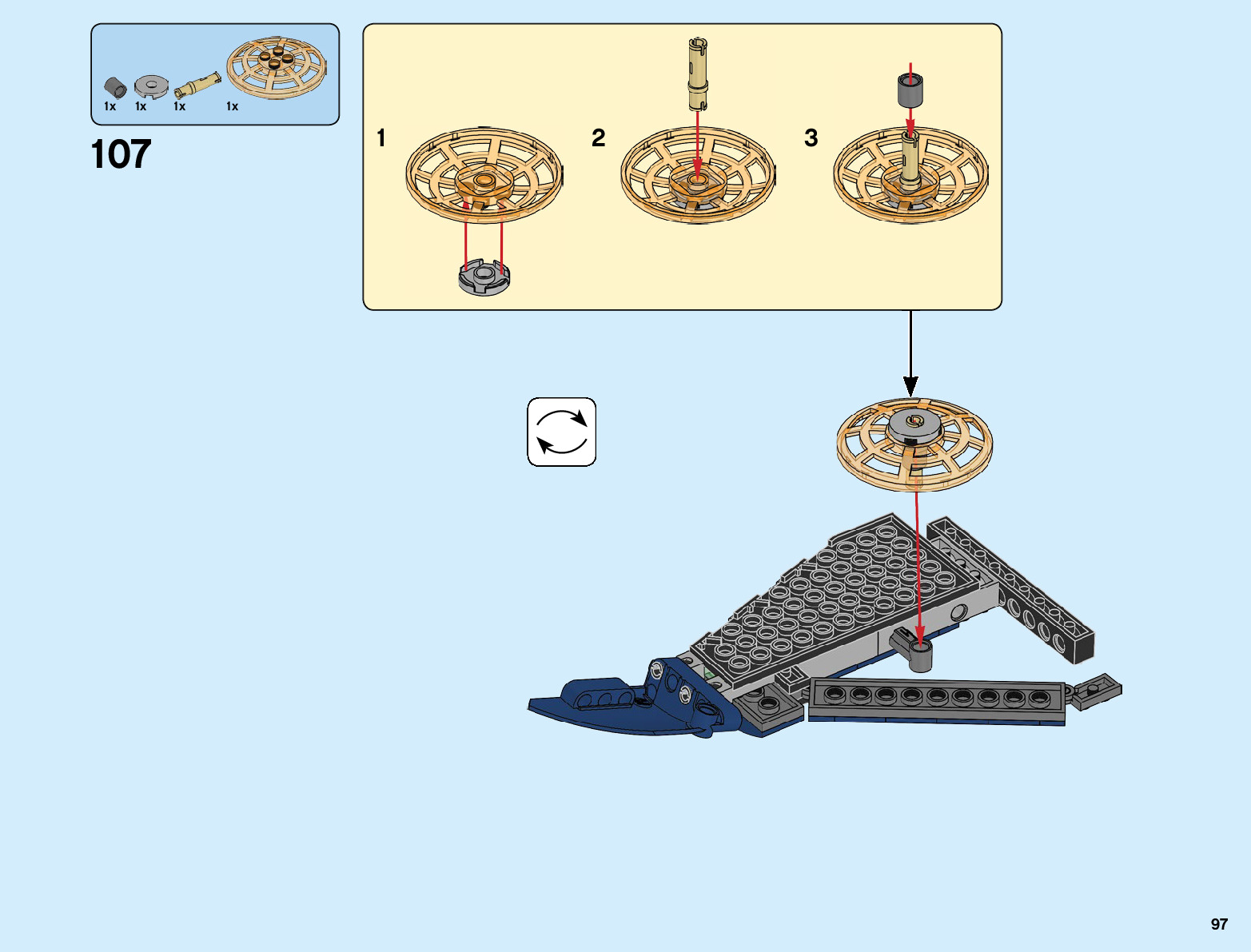 1x 1x 1x 1x

107

1

2

3

97