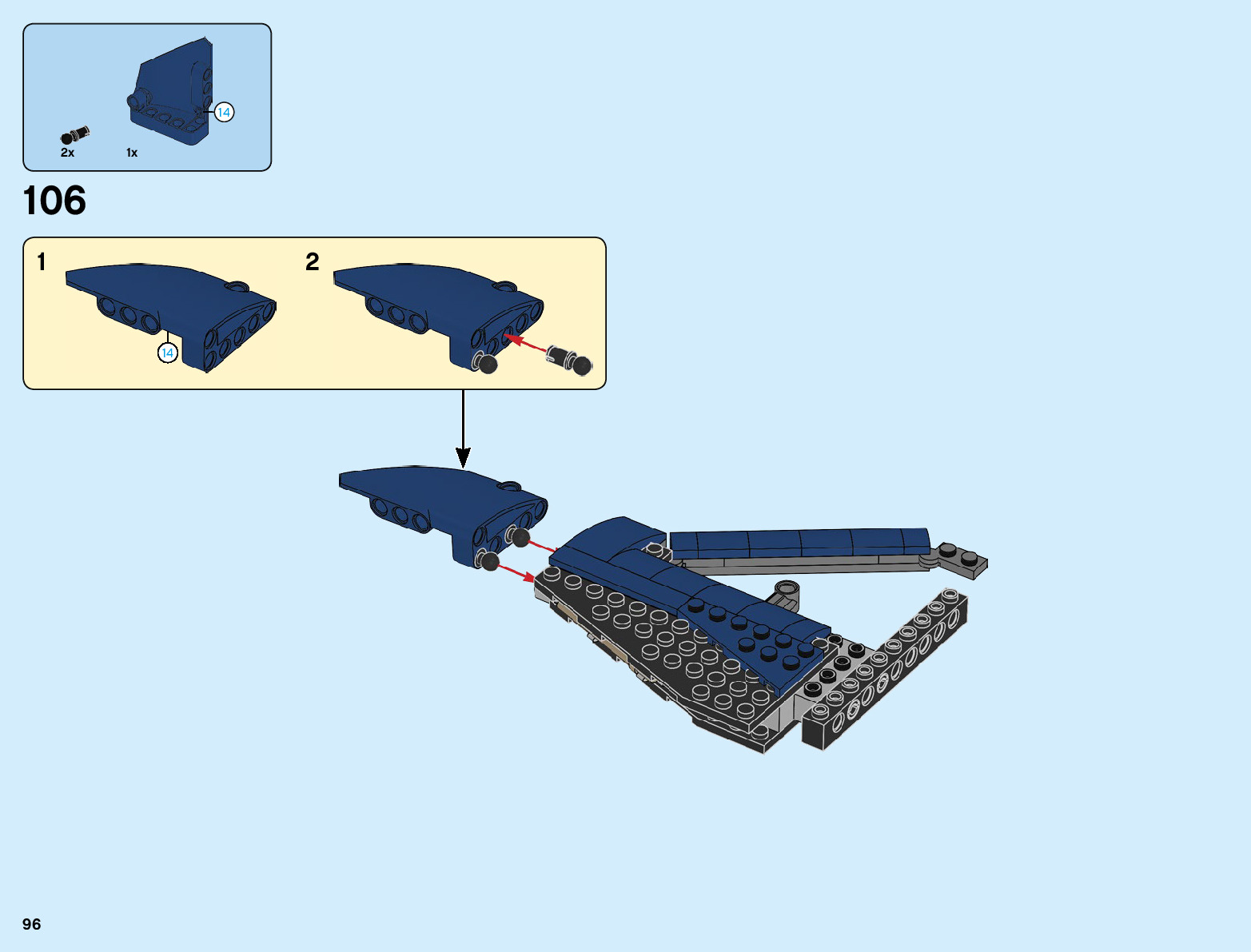 14
2x
1x
106
1
14
2
96