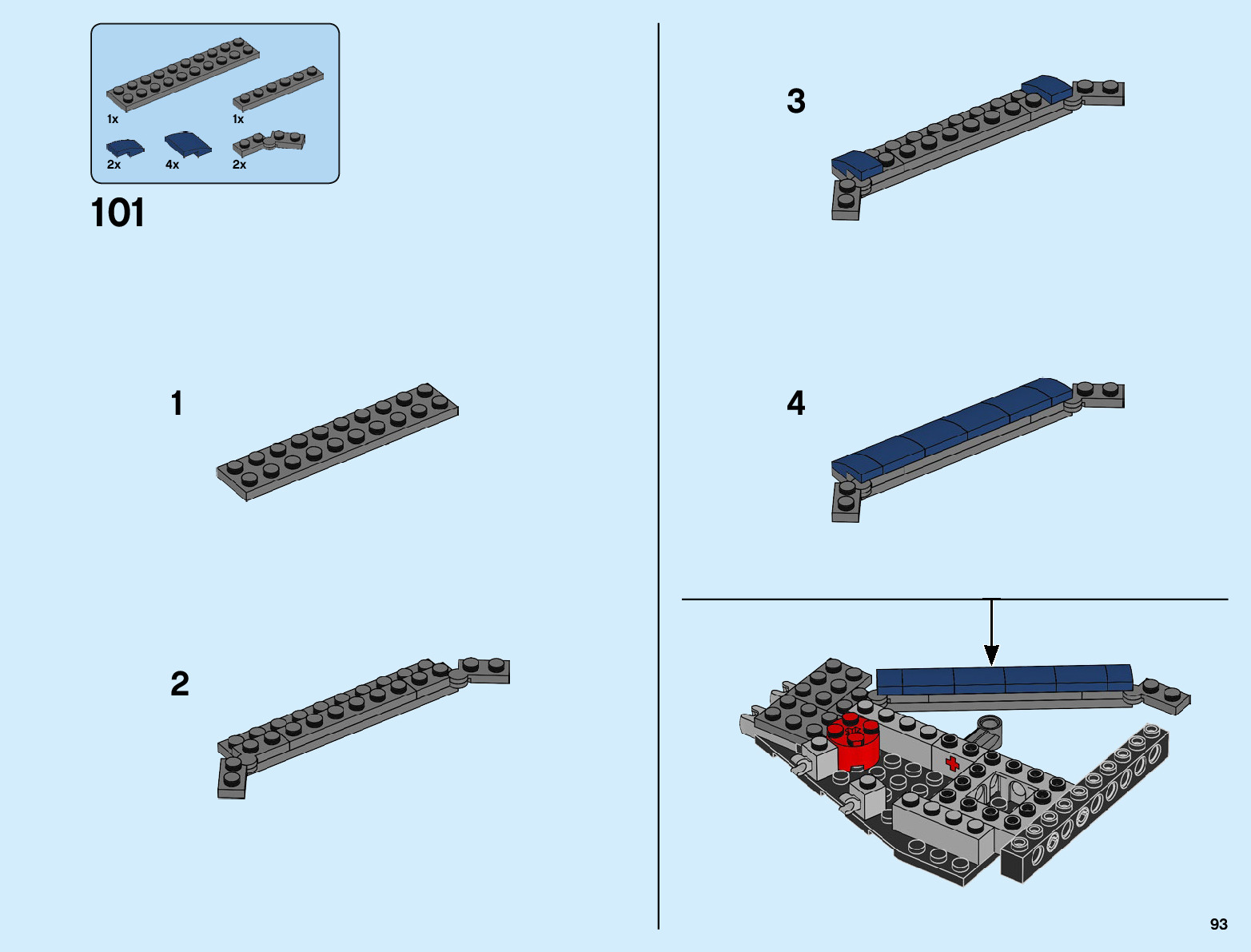 1x
1x
2x
4x
2x

101

1

2

3

4

93