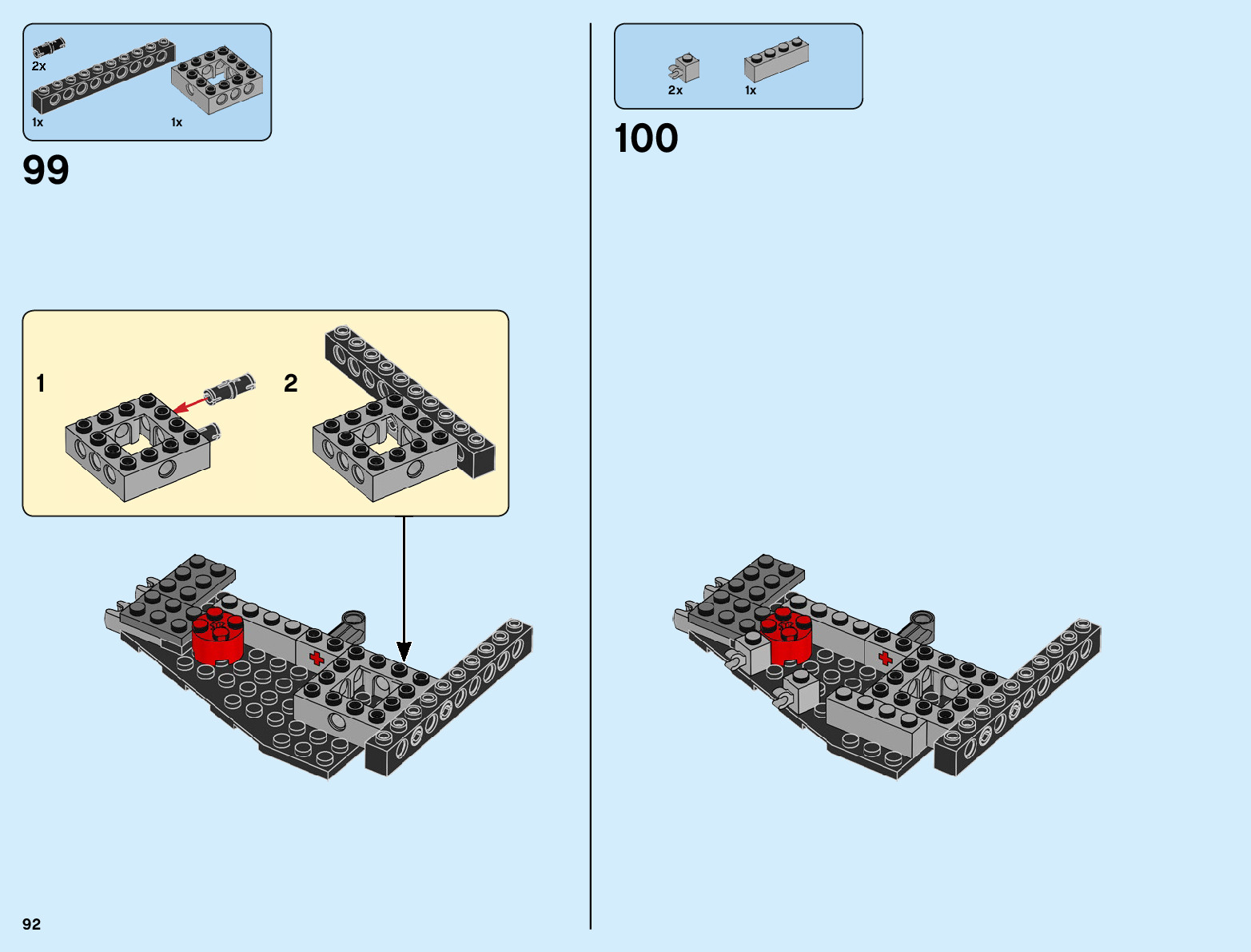 2x

1x

1x

99

1

2

2x

1x

100

92