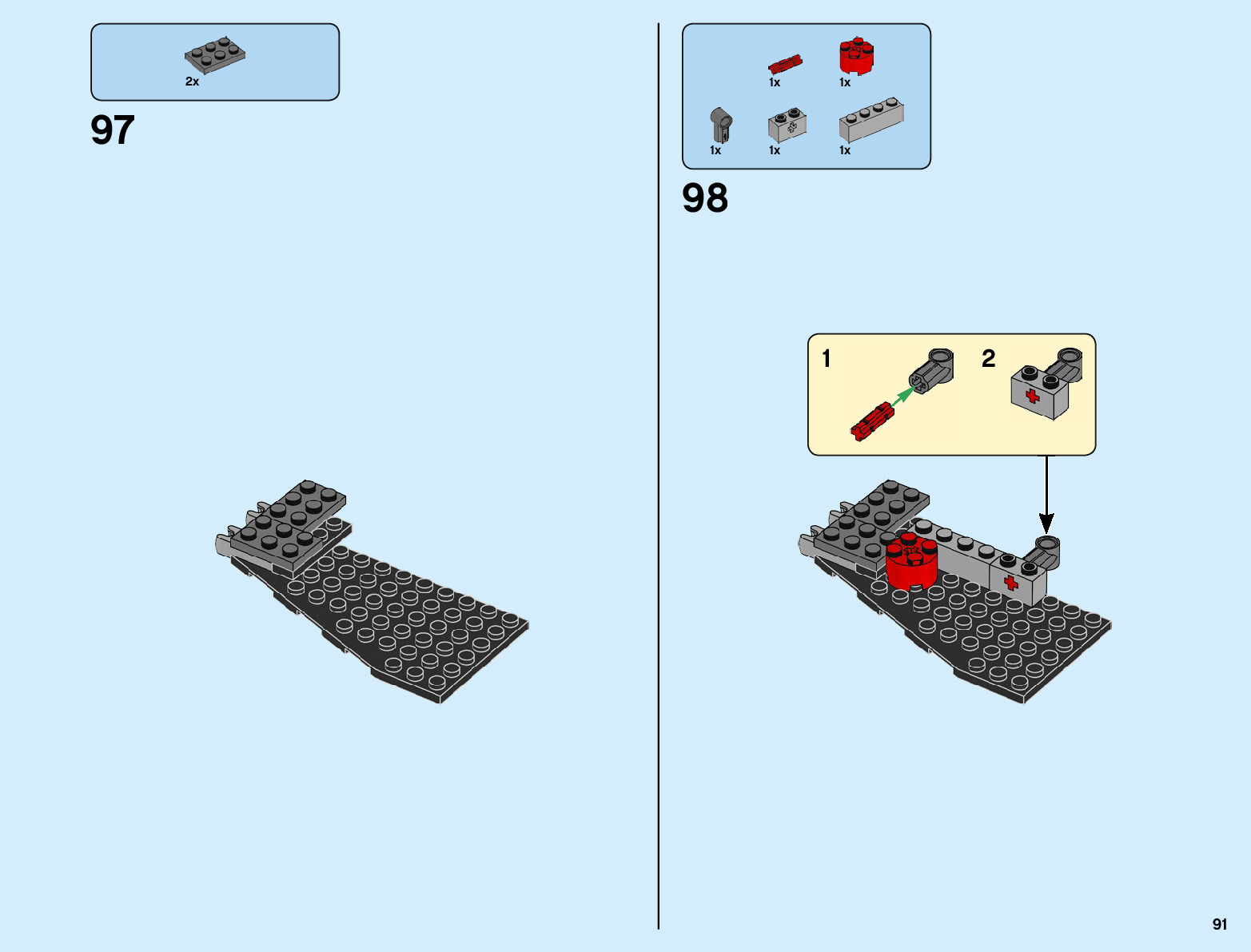 2x

97

1x 1x

1x 1x 1x

98

1

2

91