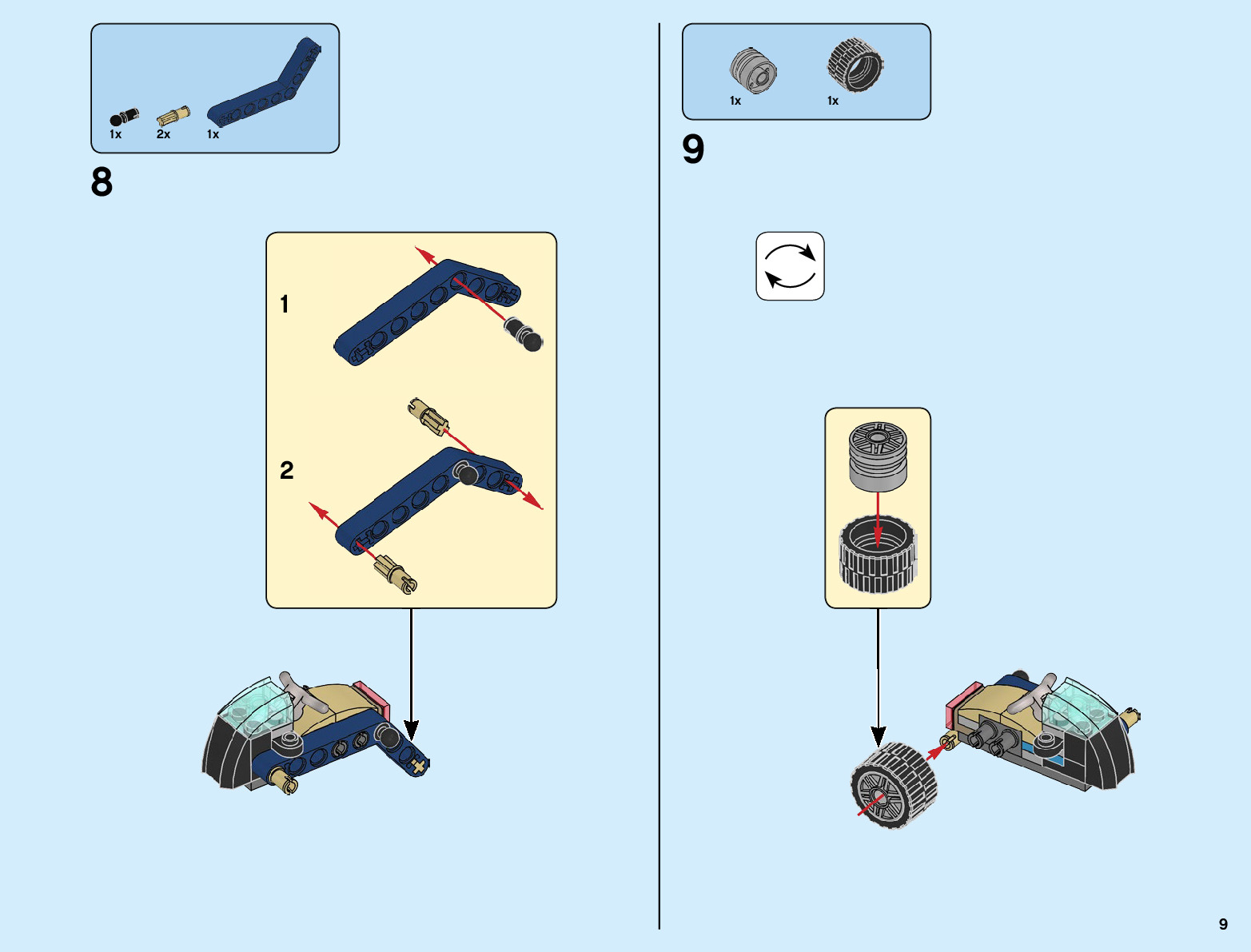 1x 2x 1x

8

1

2

1x 1x

9

9