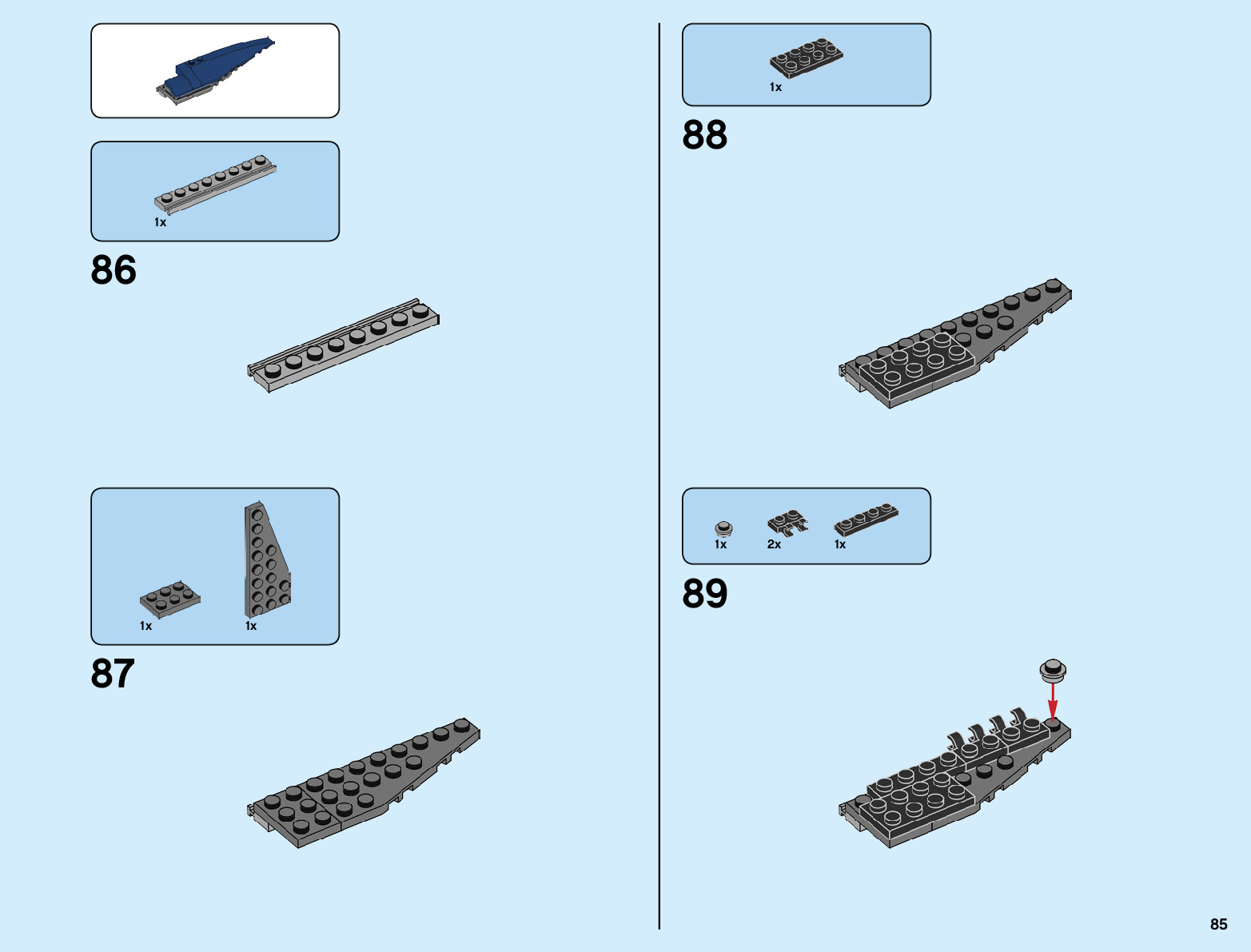 1x

86

1x

1x

87

1x

88

1x

2x

1x

89

85