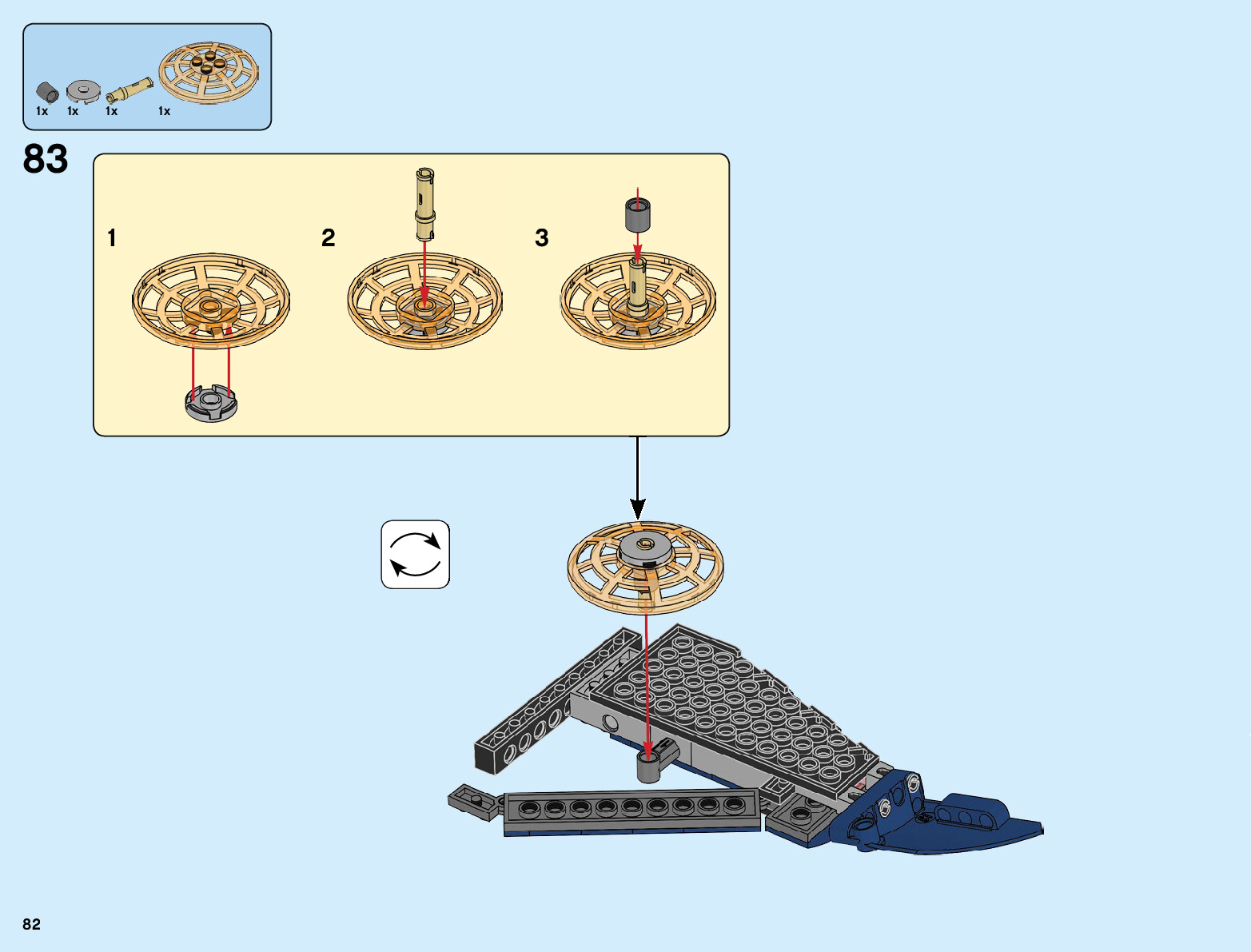 1x 1x 1x 1x

83

1

2

3

82