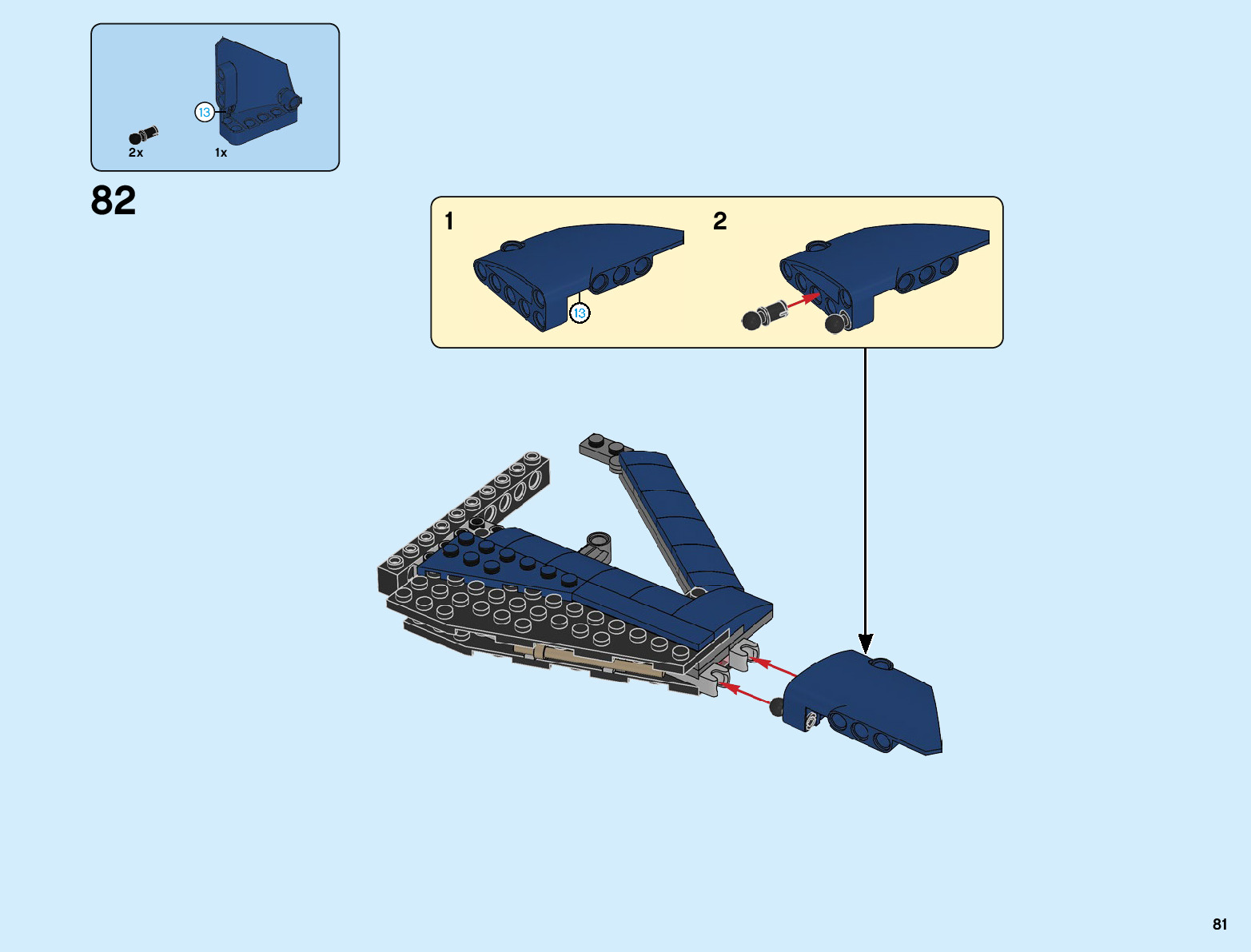 13

2x

1x

82

1

13

2

81