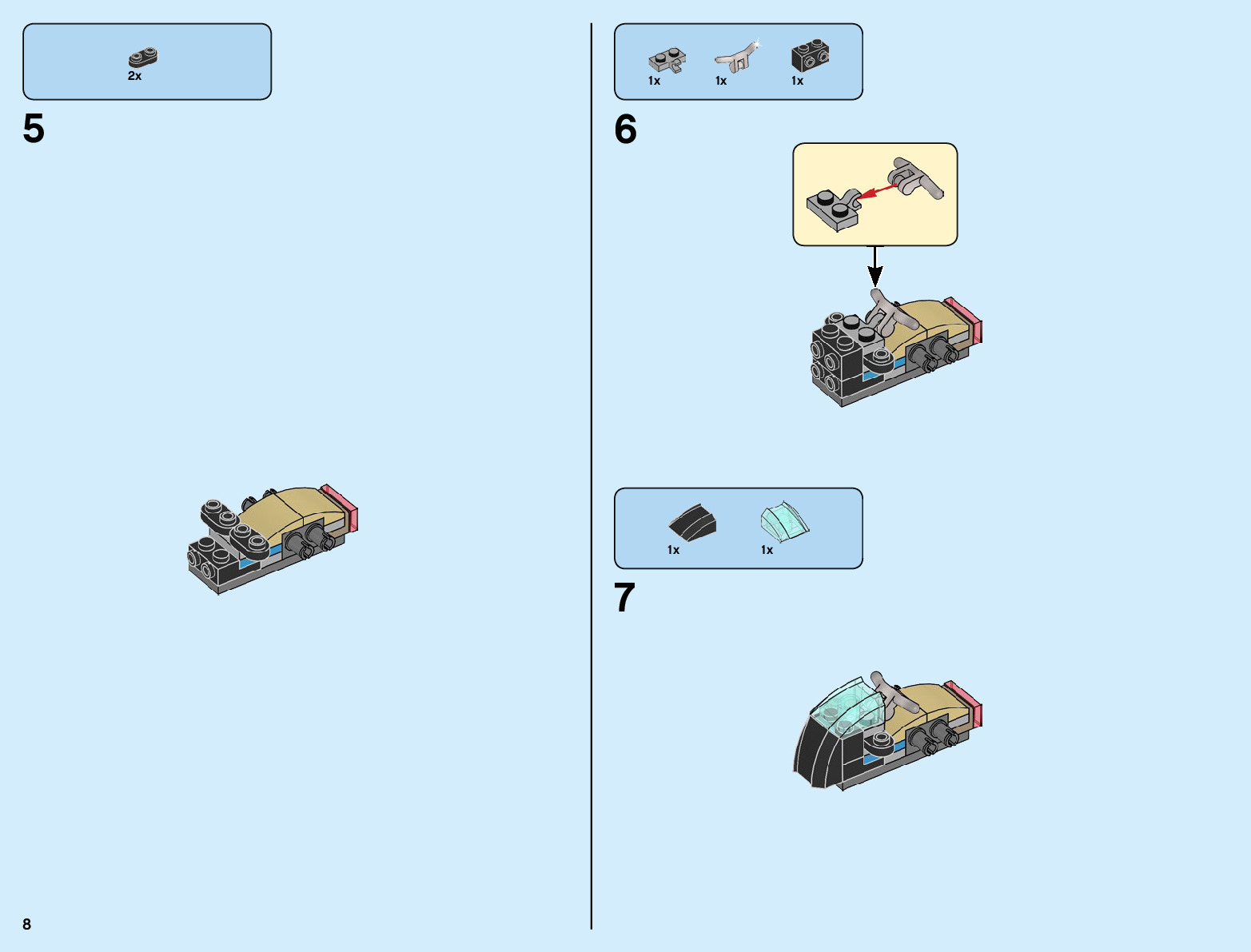 2x

5

1x 1x 1x

6

1x 1x

7

8