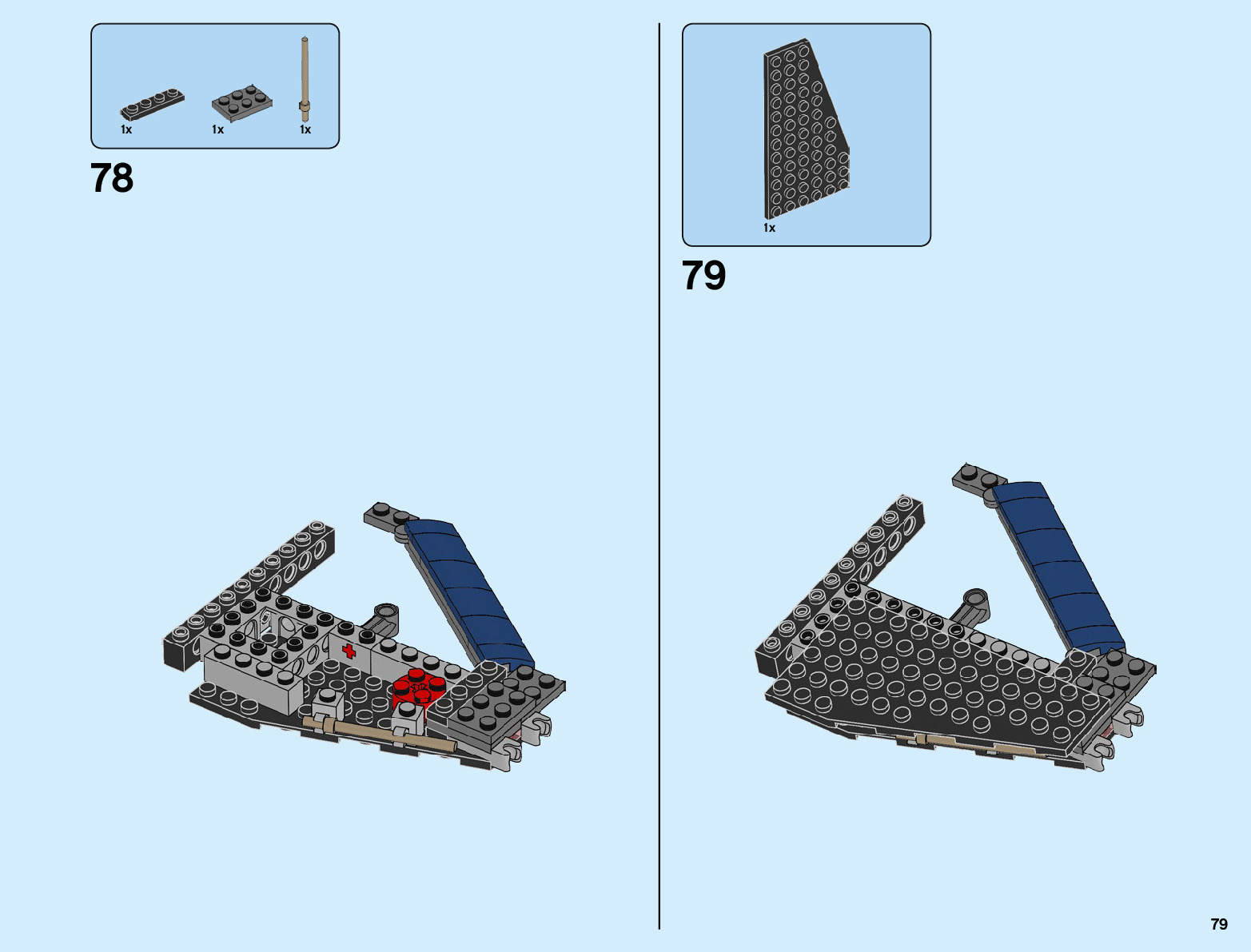 1x
1x
1x

78

1x

79

79