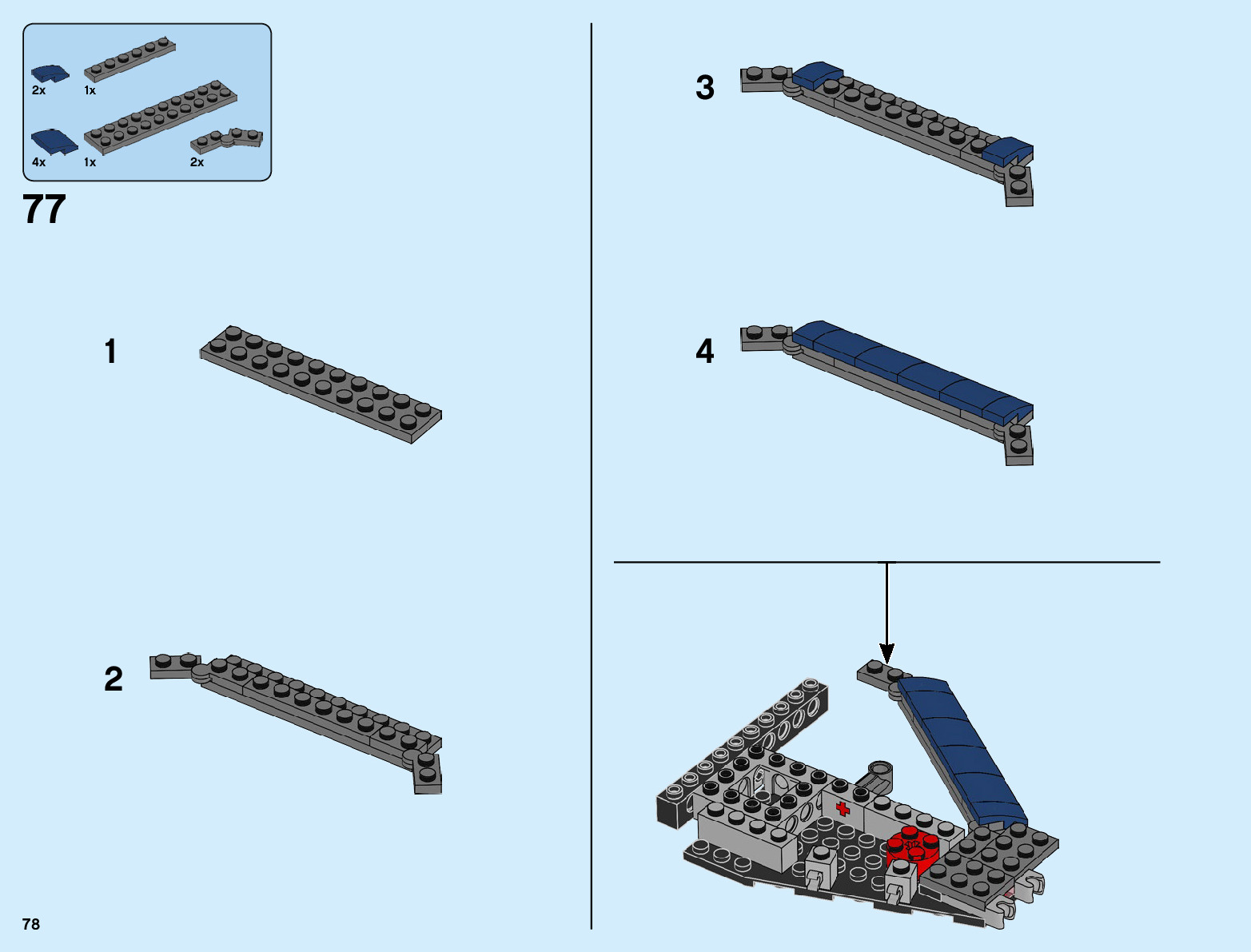 2x
1x
4x
1x
2x

77

1

2

3

4

78