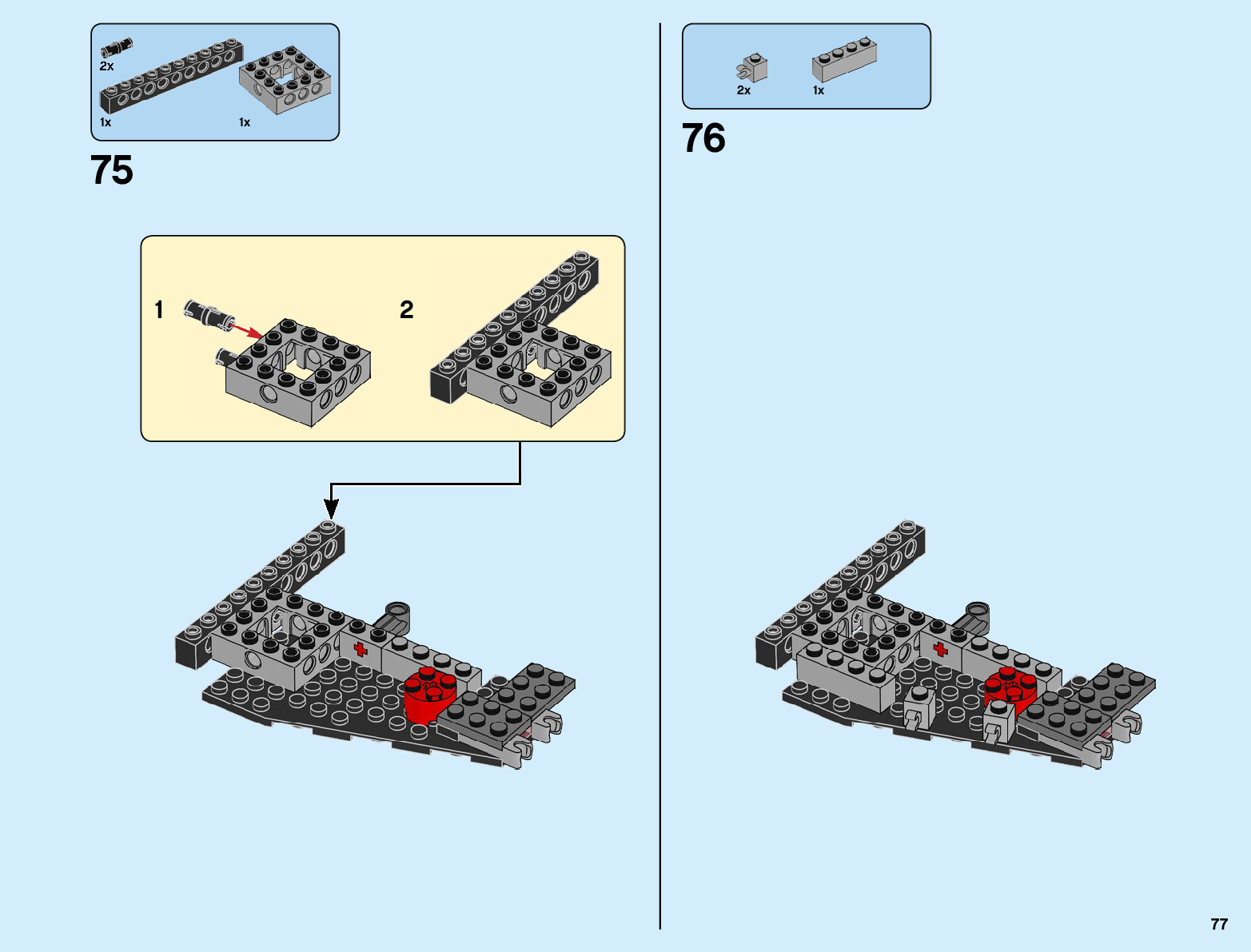 2x
1x
1x

75

1

2

2x
1x

76

77