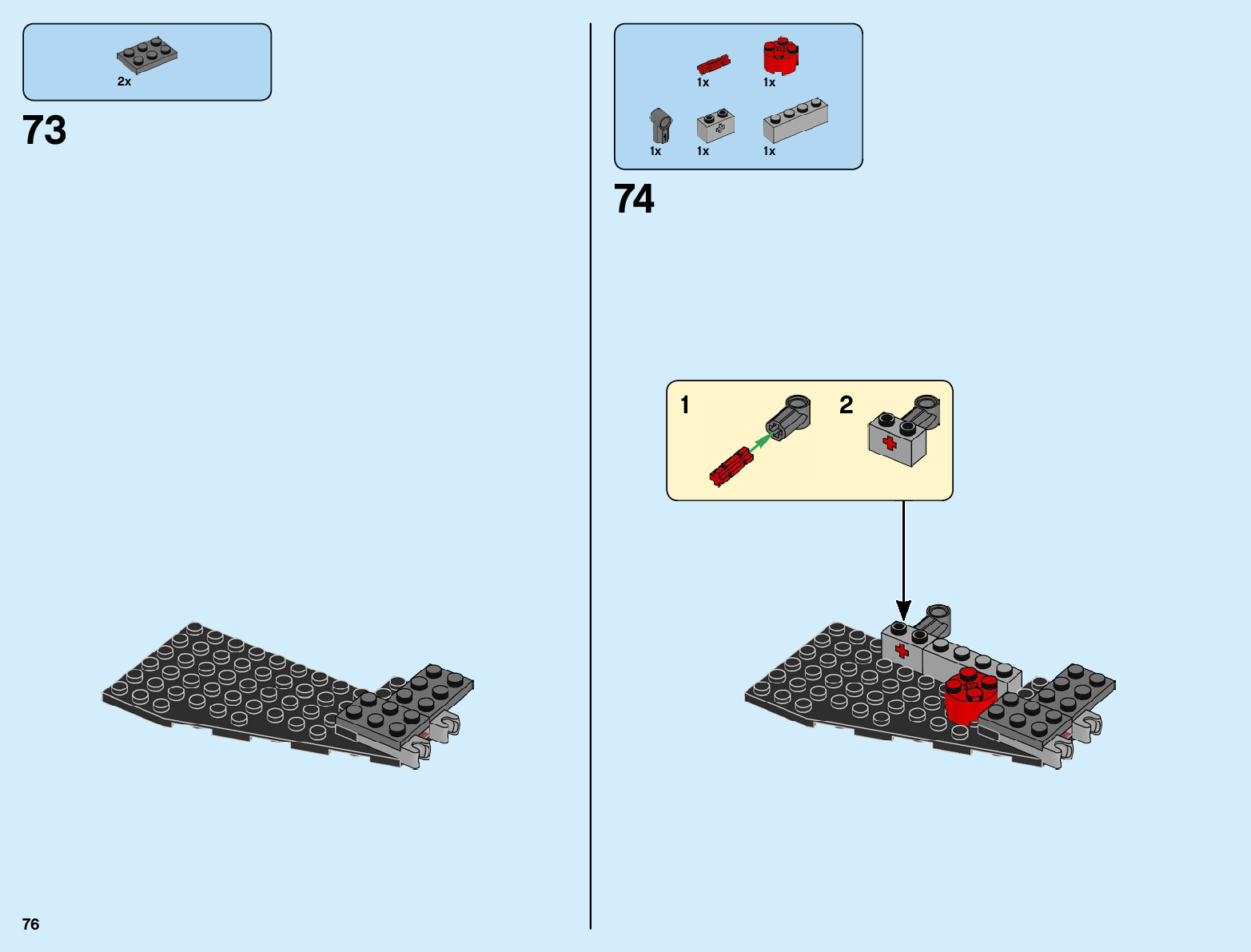 2x

73

1x 1x

1x 1x 1x

74

1 2

76