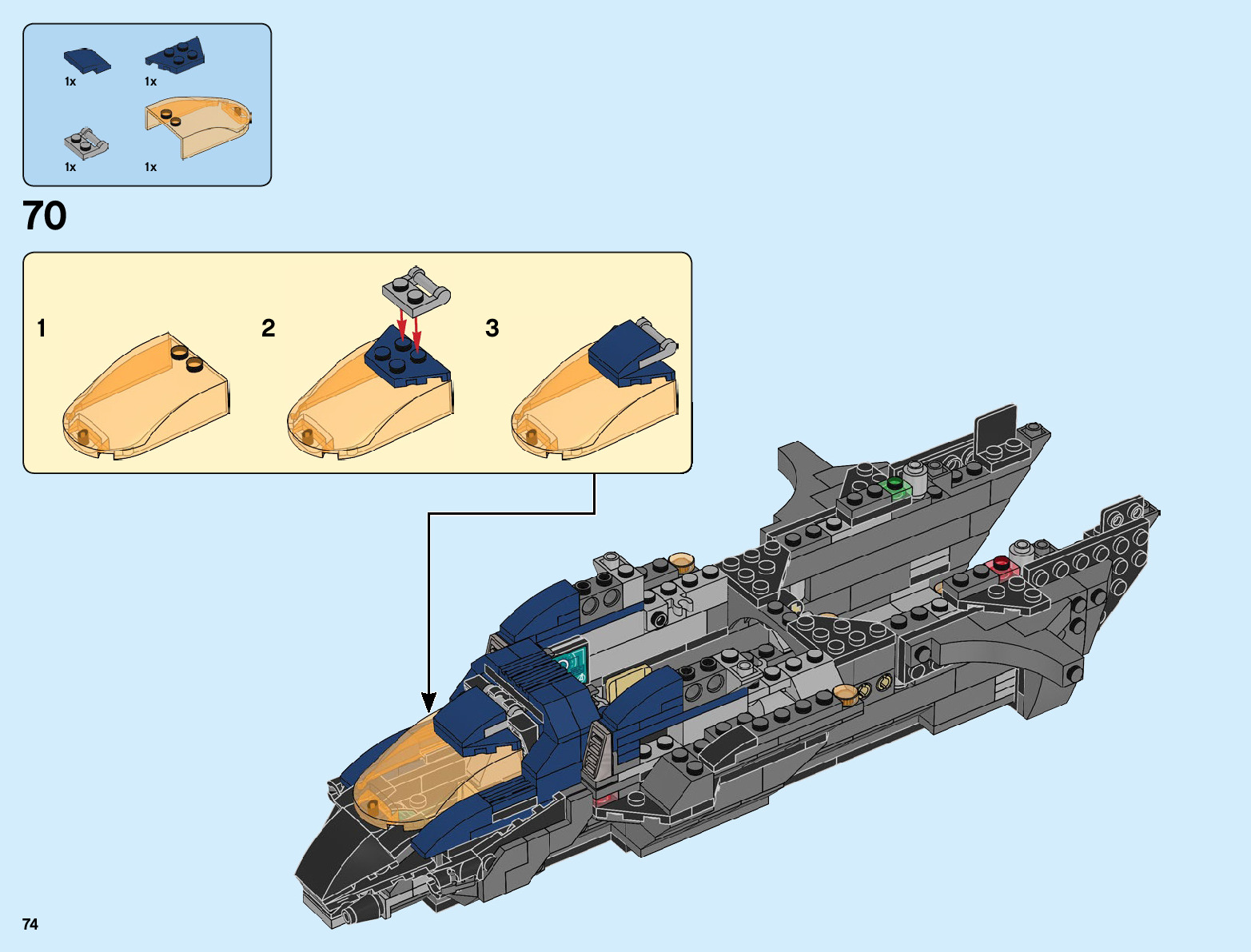 1x
1x
1x
1x

70

1
2
3

74