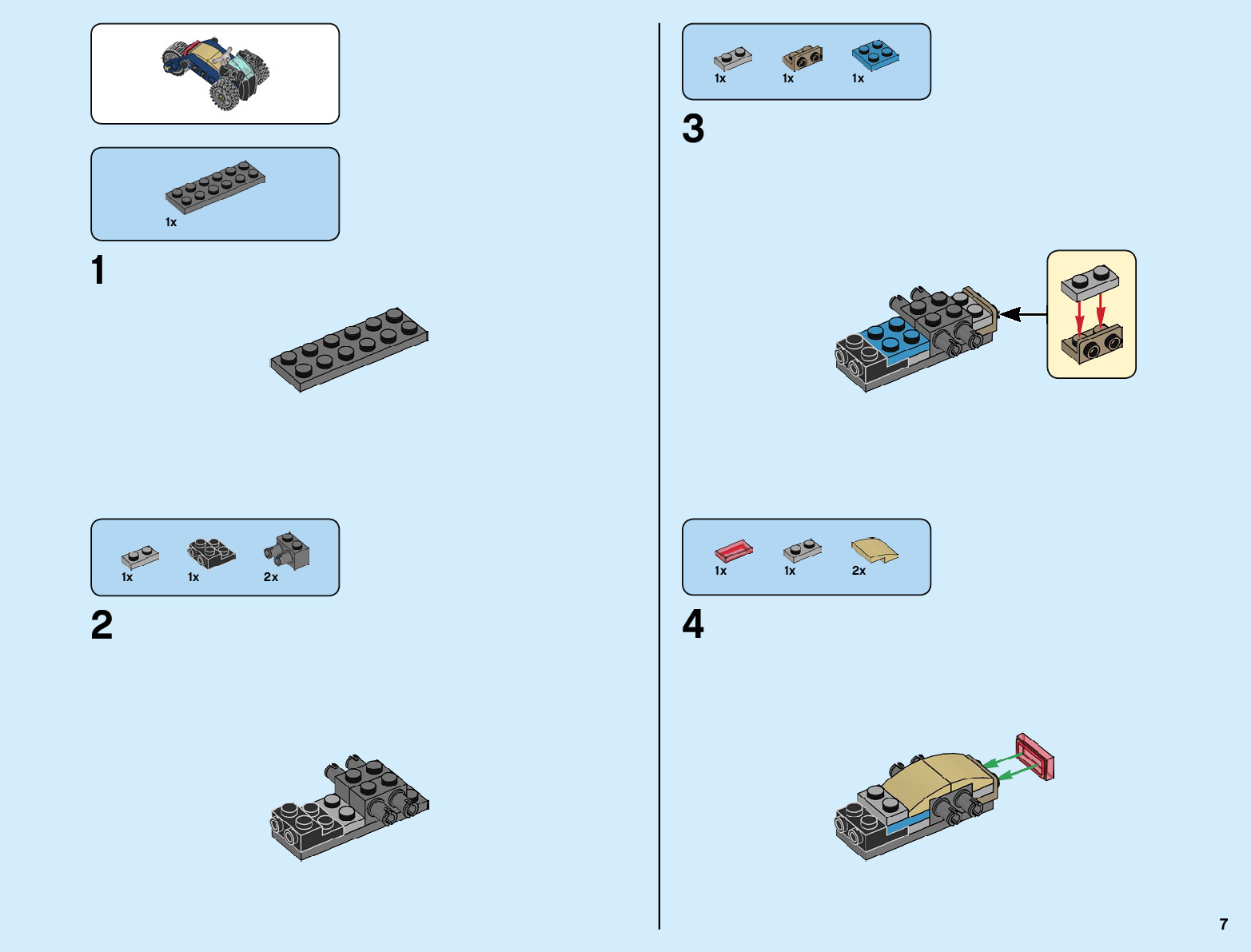 1x

1

1x 1x 2x

2

1x 1x 1x

3

1x 1x 2x

4

7